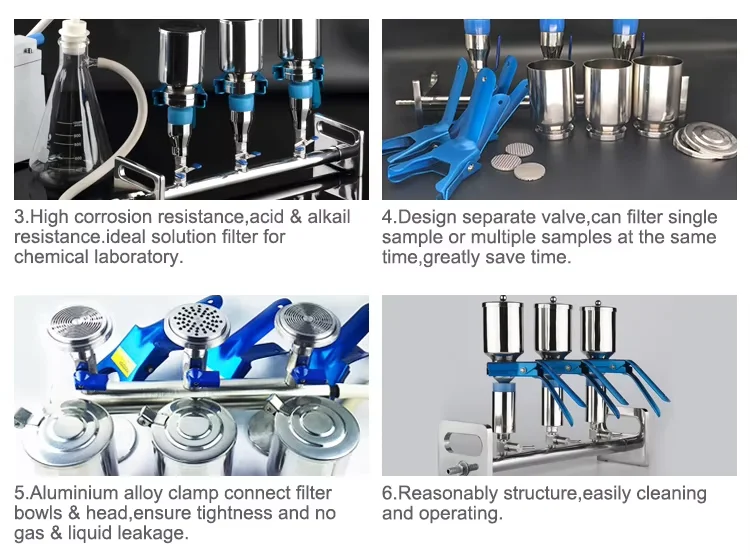 3.High corrosion resistance,acid & alkail resistance.ideal solution filter for chemical laboratory.

4.Design separate valve,can filter single sample or multiple samples at the same time,greatly save time.

5.Aluminium alloy clamp connect filter bowls & head,ensure tightness and no gas & liquid leakage.

6.Reasonably structure,easily cleaning and operating.