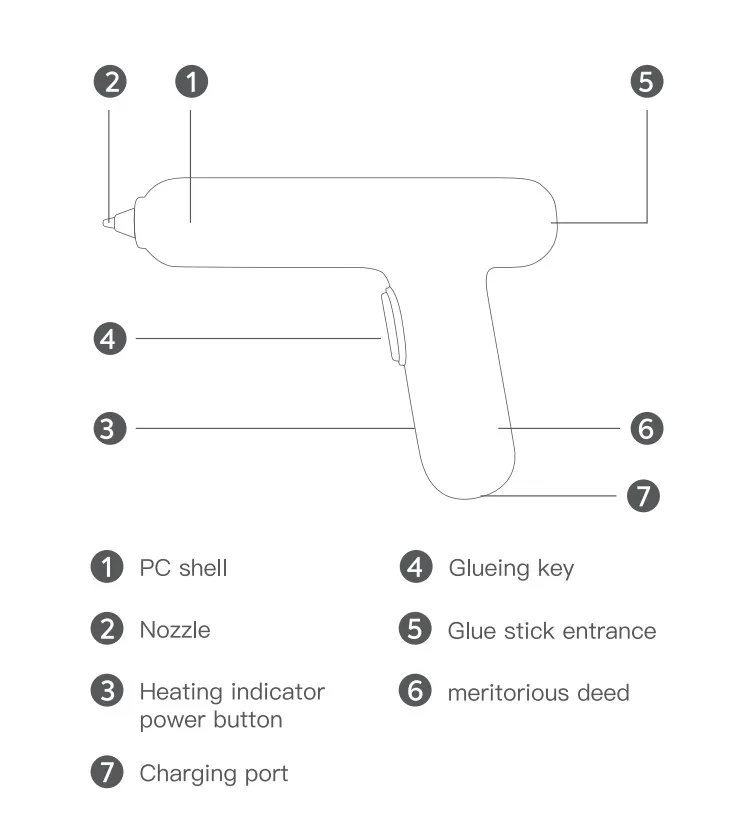 2 1 5

4

3 6

7

1 PC shell

2 Nozzle

3 Heating indicator power button

7 Charging port

4 Glueing key

5 Glue stick entrance

6 meritorious deed