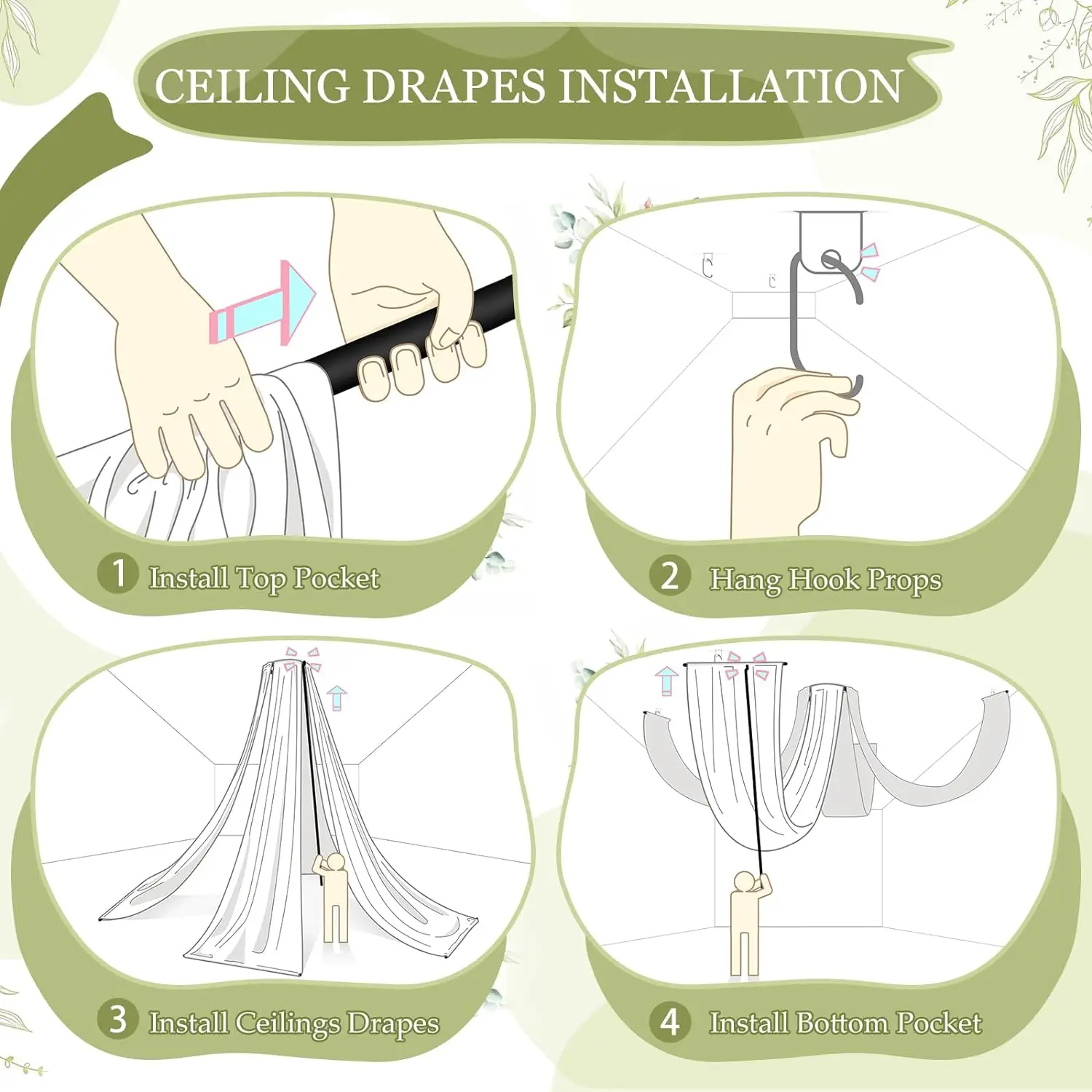 CEILING DRAPES INSTALLATION

1 Install Top Pocket

2 Hang Hook Props

3 Install Ceilings Drapes

4 Install Bottom Pocket