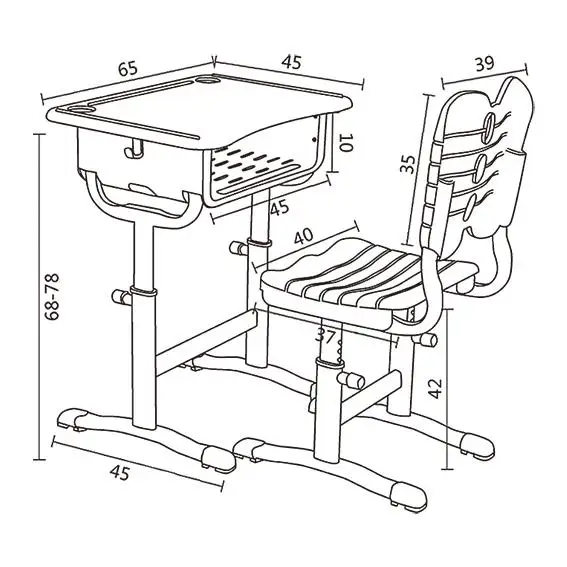 65
45
39
10
35
45
40
68-78
37
42
45