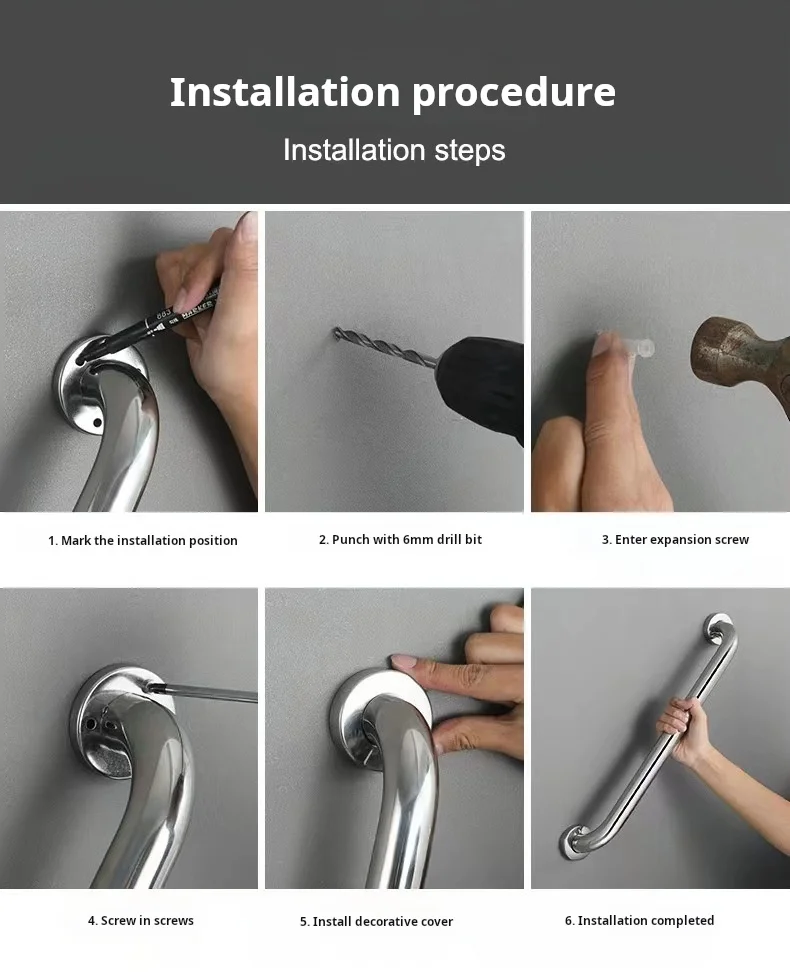 Installation procedure

Installation steps

MARKER

1. Mark the installation position

2. Punch with 6mm drill bit

3. Enter expansion screw

4. Screw in screws

5. Install decorative cover

6. Installation completed