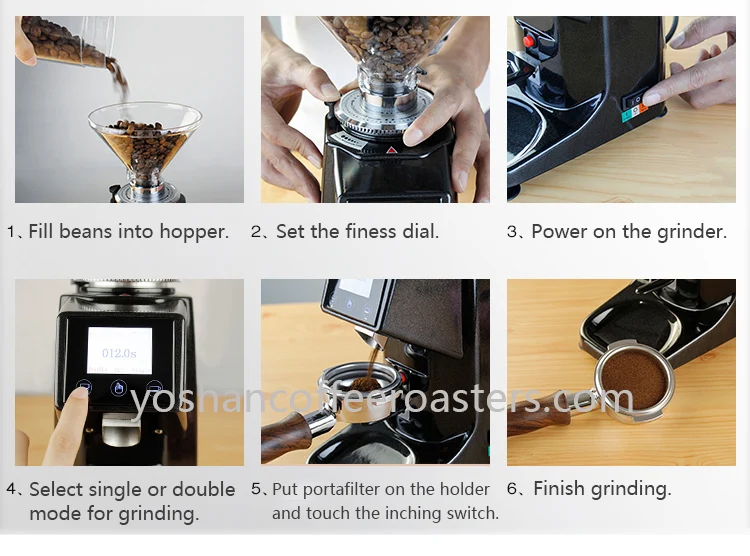 1、Fill beans into hopper.

2、Set the finess dial.

3、Power on the grinder.

012.0s

yoshancoffeeroasters.com

4、Select single or double mode for grinding.

5、Put portafilter on the holder and touch the inching switch.

6、Finish grinding.