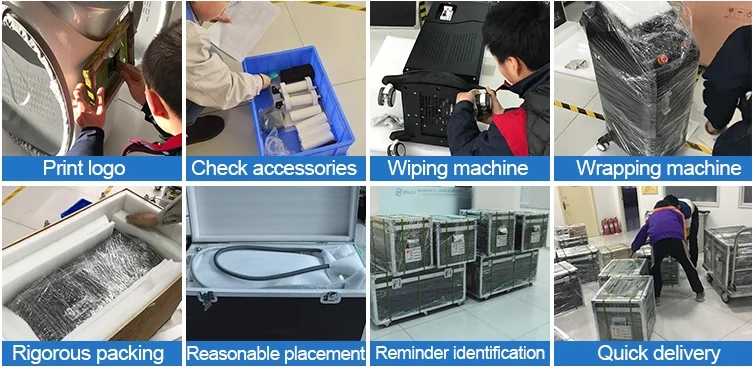 Print logo

Check accessories

Wiping machine

Wrapping machine

Rigorous packing

Reasonable placement

Reminder identification

Quick delivery