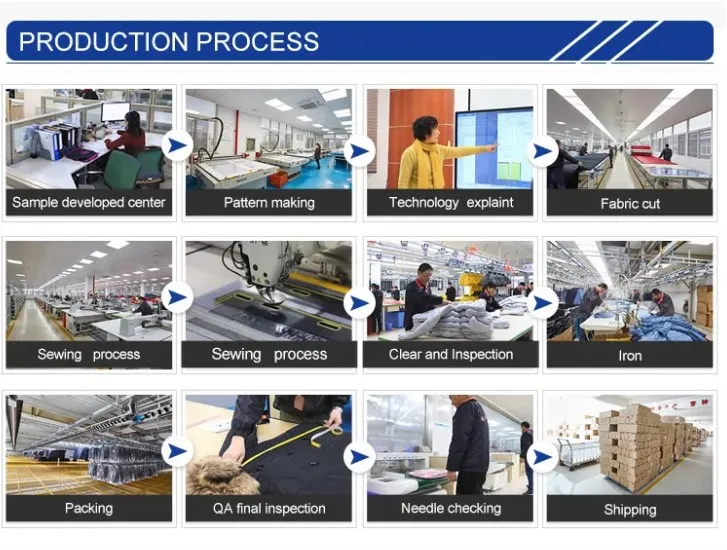 PRODUCTION PROCESS

Sample developed center

Pattern making

Technology explaint

Fabric cut

Sewing process

Sewing process

Clear and Inspection

Iron

Packing

QA final inspection

Needle checking

Shipping