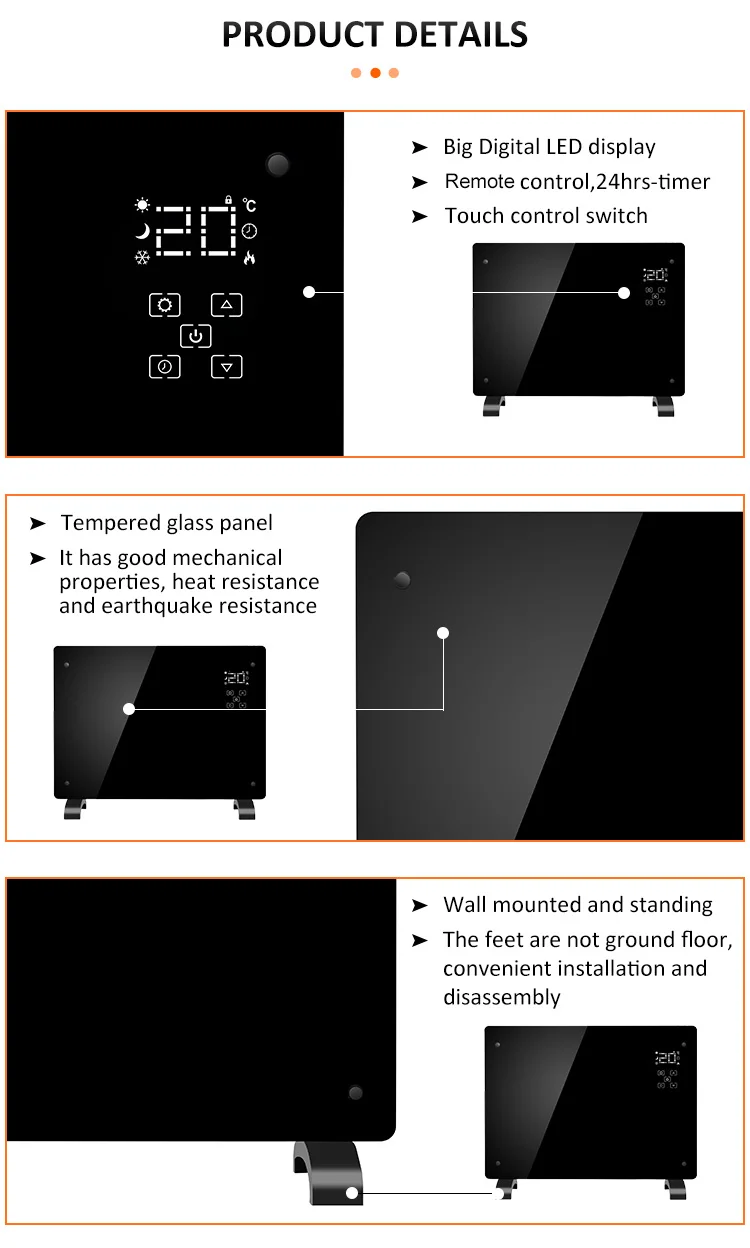 PRODUCT DETAILS

20 °C

➤ Big Digital LED display
➤ Remote control,24hrs-timer
➤ Touch control switch

20

➤ Tempered glass panel
➤ It has good mechanical properties, heat resistance and earthquake resistance

20

➤ Wall mounted and standing
➤ The feet are not ground floor, convenient installation and disassembly

20