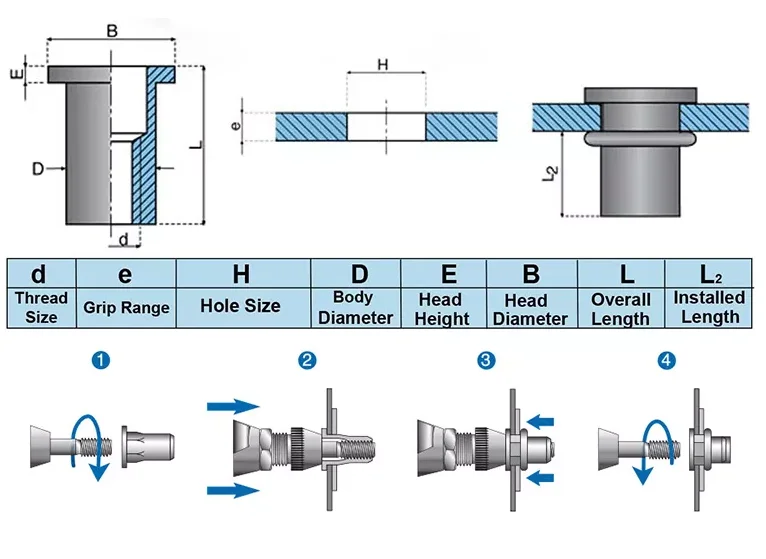 B

E

D

L

d

H

e

$L_2$

| d | e | H | D | E | B | L | $L_2$ |
|---|---|---|---|---|---|---|---|
| Thread Size | Grip Range | Hole Size | Body Diameter | Head Height | Head Diameter | Overall Length | Installed Length |

1

2

3

4