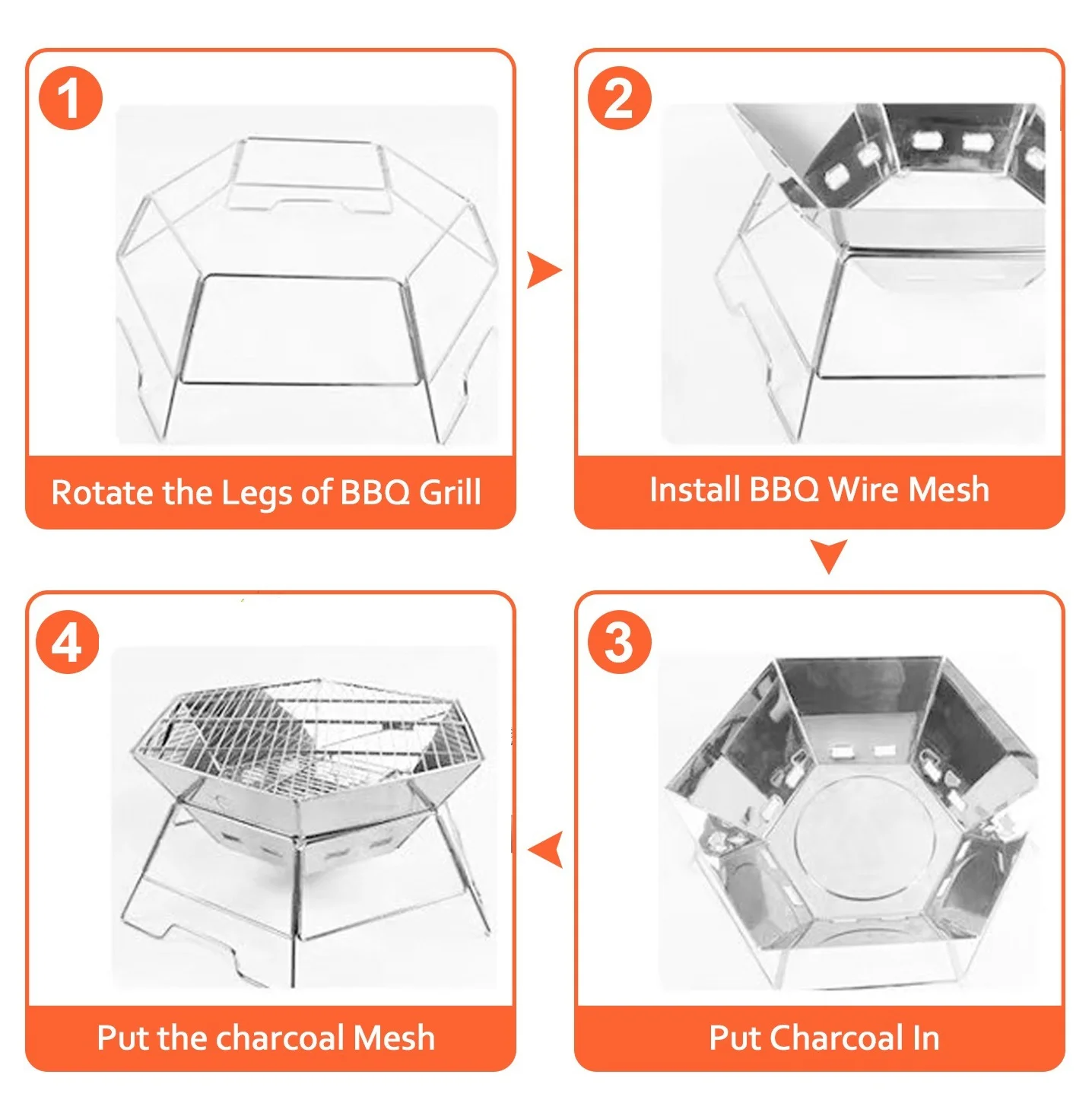 1

Rotate the Legs of BBQ Grill

2

Install BBQ Wire Mesh

3

Put Charcoal In

4

Put the charcoal Mesh