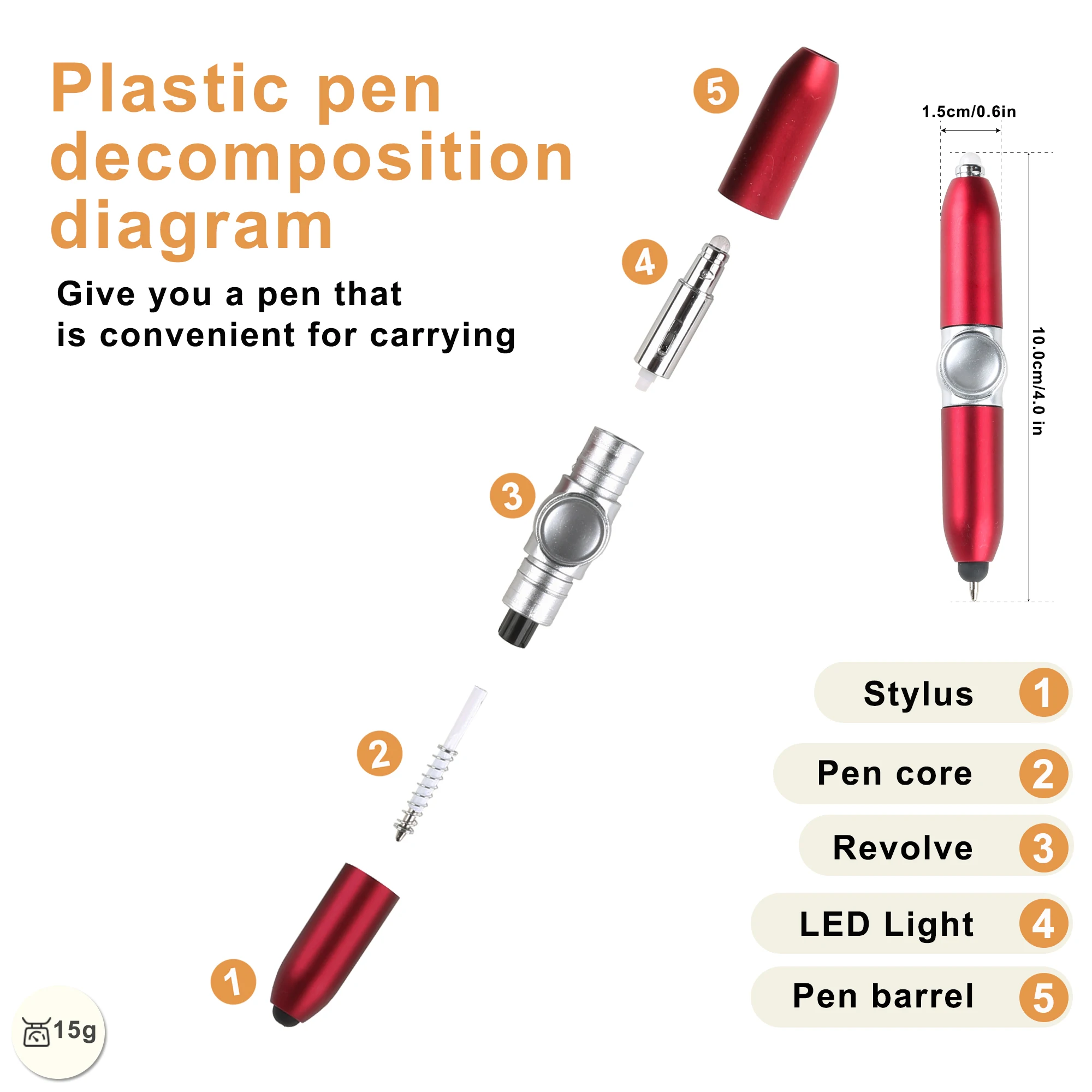 Plastic pen decomposition diagram

Give you a pen that is convenient for carrying

5

4

3

2

1

1.5cm/0.6in

10.0cm/4.0 in

Stylus 1

Pen core 2

Revolve 3

LED Light 4

Pen barrel 5

15g