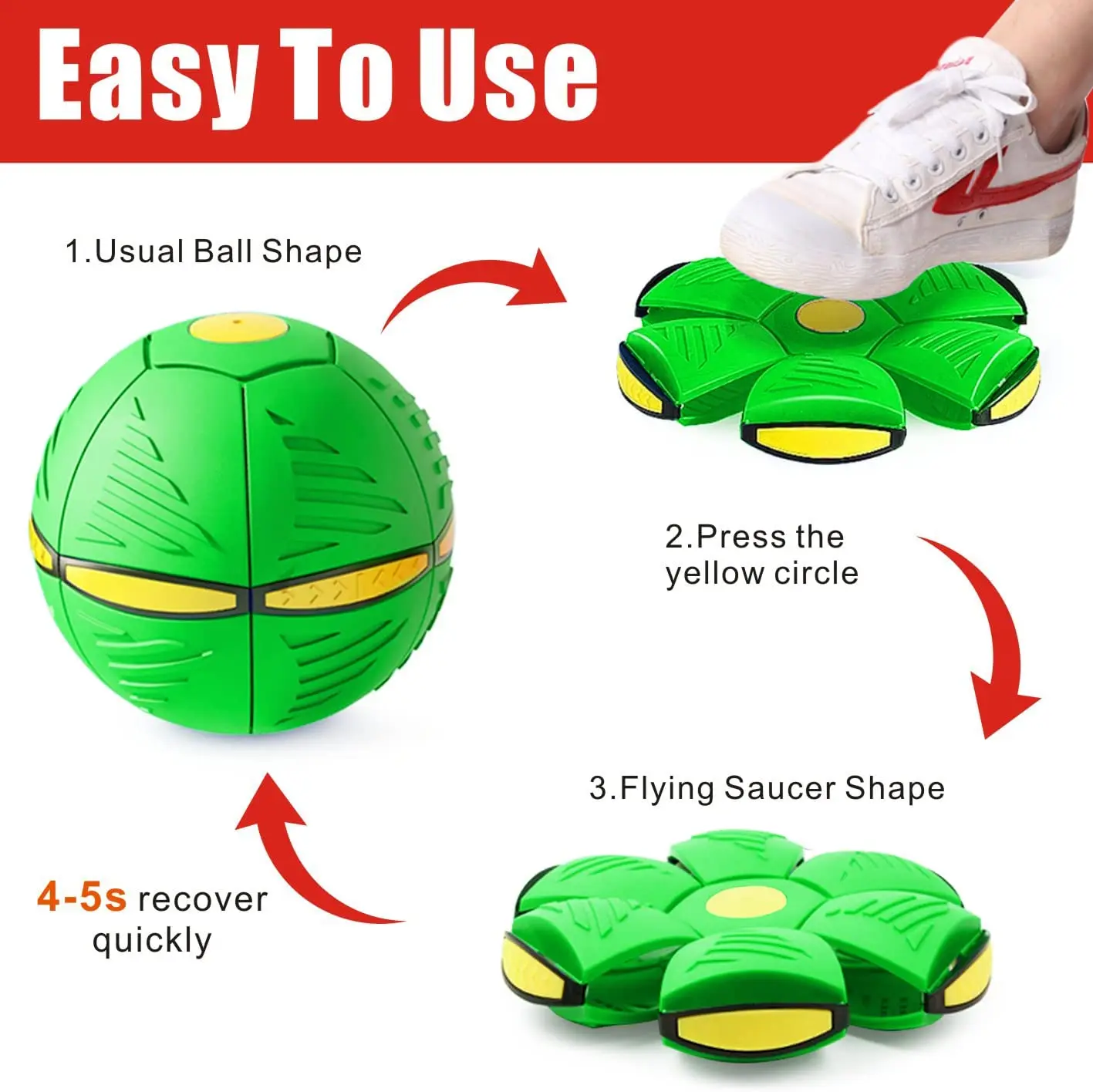 Easy To Use

1.Usual Ball Shape

2.Press the yellow circle

3.Flying Saucer Shape

4-5s recover quickly