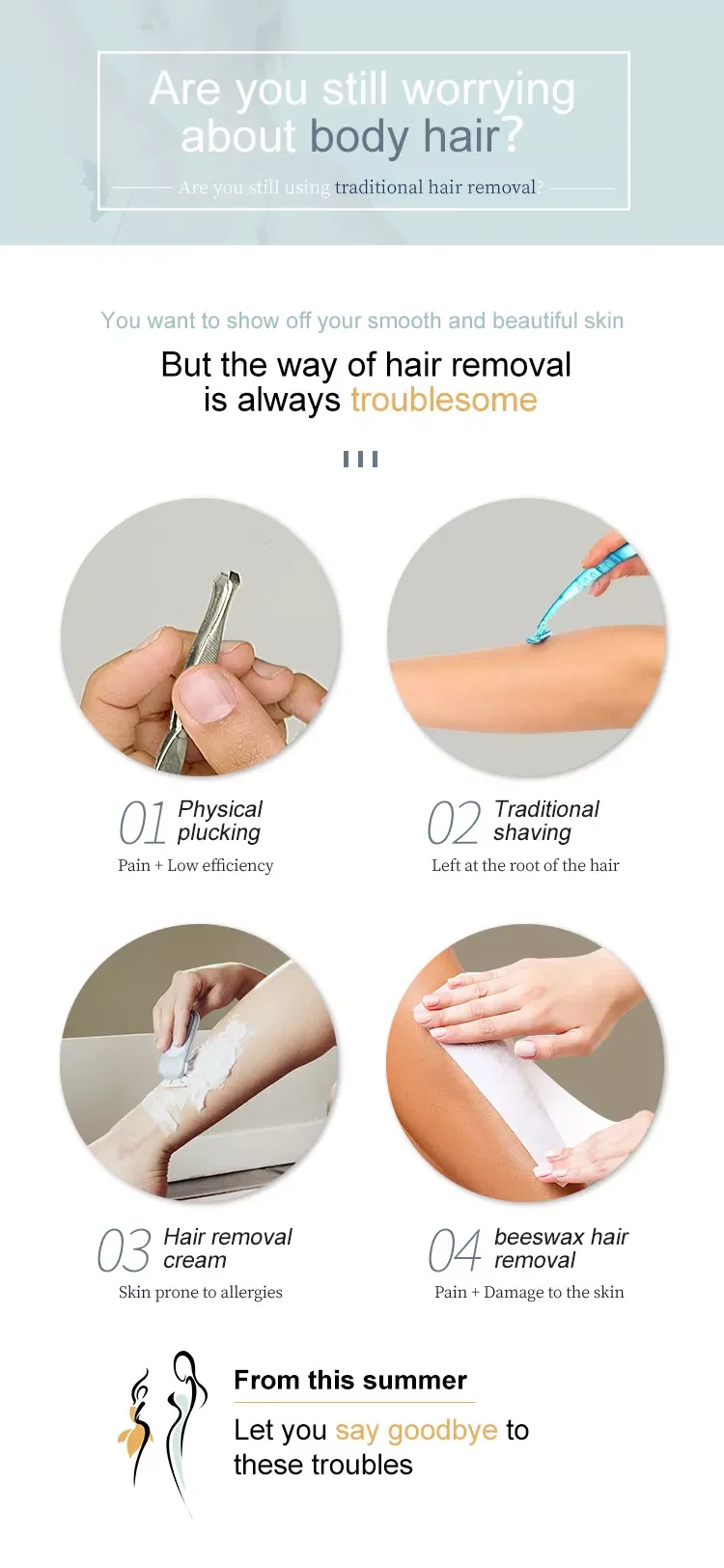 Are you still worrying about body hair?

Are you still using traditional hair removal?

You want to show off your smooth and beautiful skin

But the way of hair removal is always troublesome

01 Physical plucking

Pain + Low efficiency

02 Traditional shaving

Left at the root of the hair

03 Hair removal cream

Skin prone to allergies

04 beeswax hair removal

Pain + Damage to the skin

From this summer

Let you say goodbye to these troubles