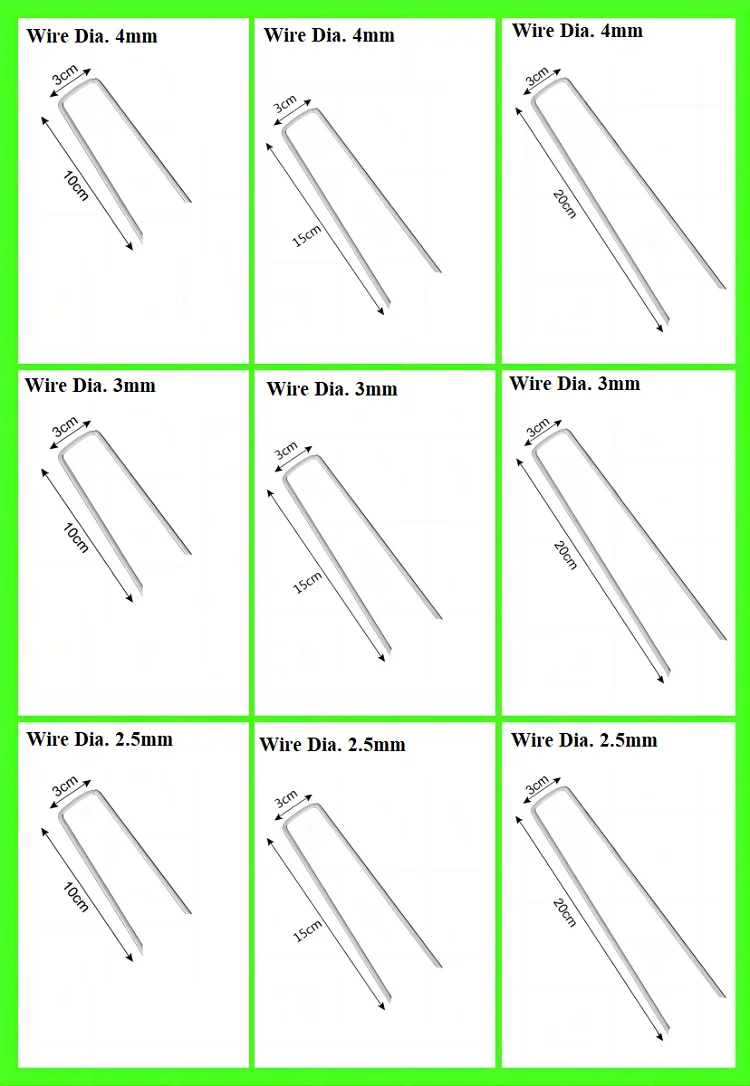 Wire Dia. 4mm
3cm
10cm

Wire Dia. 4mm
3cm
15cm

Wire Dia. 4mm
3cm
20cm

Wire Dia. 3mm
3cm
10cm

Wire Dia. 3mm
3cm
15cm

Wire Dia. 3mm
3cm
20cm

Wire Dia. 2.5mm
3cm
10cm

Wire Dia. 2.5mm
3cm
15cm

Wire Dia. 2.5mm
3cm
20cm