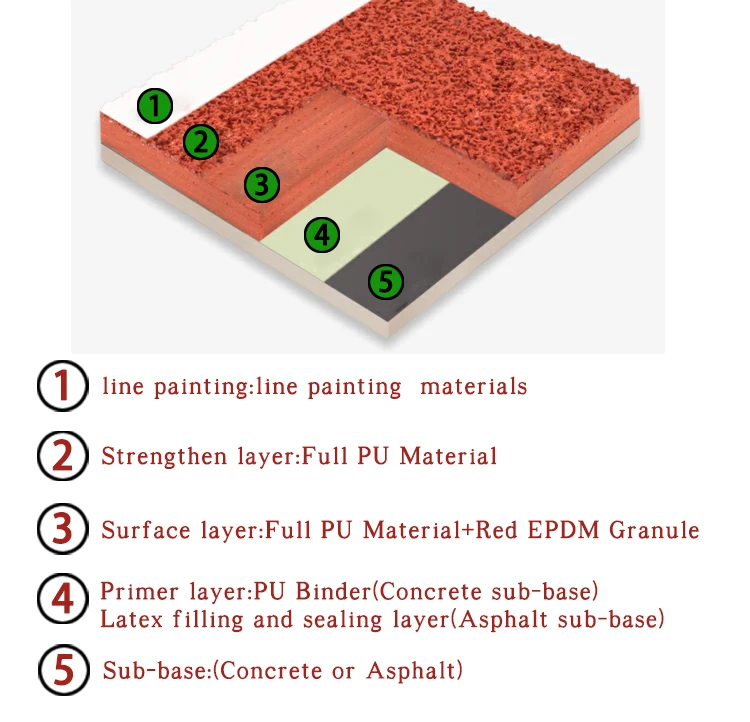 1
2
3
4
5

1 line painting:line painting materials

2 Strengthen layer:Full PU Material

3 Surface layer:Full PU Material+Red EPDM Granule

4 Primer layer:PU Binder(Concrete sub-base)
Latex filling and sealing layer(Asphalt sub-base)

5 Sub-base:(Concrete or Asphalt)