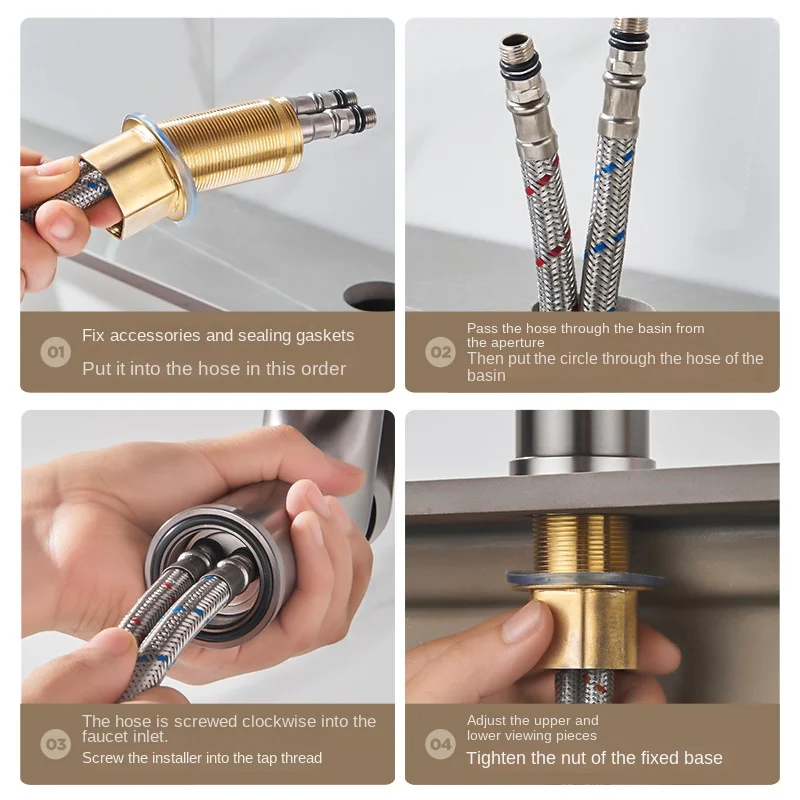 01

Fix accessories and sealing gaskets

Put it into the hose in this order

02

Pass the hose through the basin from the aperture

Then put the circle through the hose of the basin

03

The hose is screwed clockwise into the faucet inlet.

Screw the installer into the tap thread

04

Adjust the upper and lower viewing pieces

Tighten the nut of the fixed base