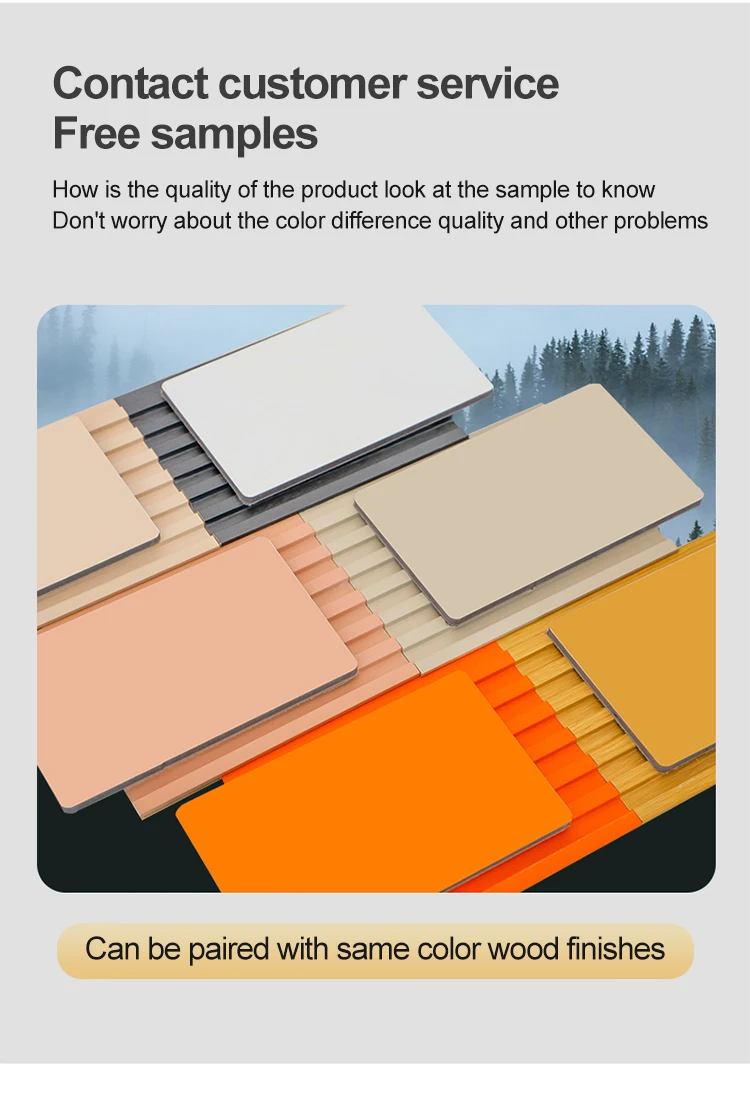 Contact customer service
Free samples

How is the quality of the product look at the sample to know
Don't worry about the color difference quality and other problems

Can be paired with same color wood finishes