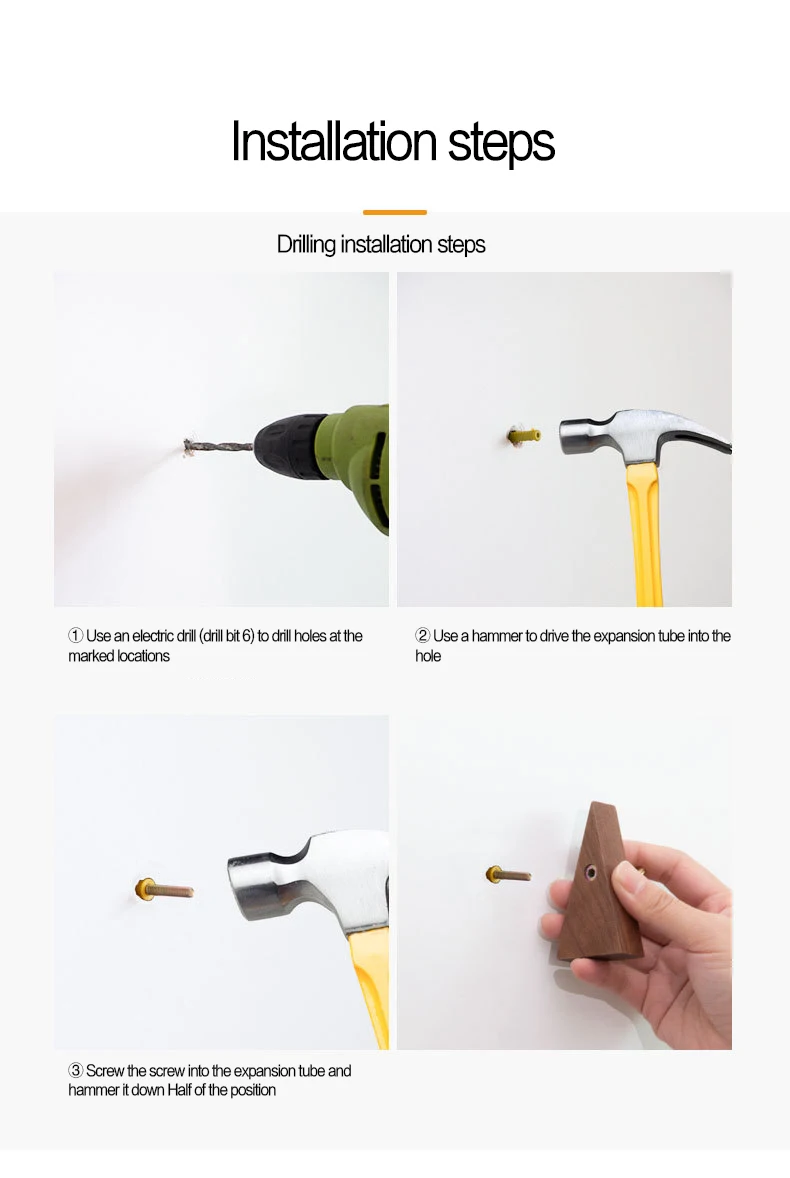 Installation steps

Drilling installation steps

① Use an electric drill (drill bit 6) to drill holes at the marked locations

② Use a hammer to drive the expansion tube into the hole

③ Screw the screw into the expansion tube and hammer it down Half of the position