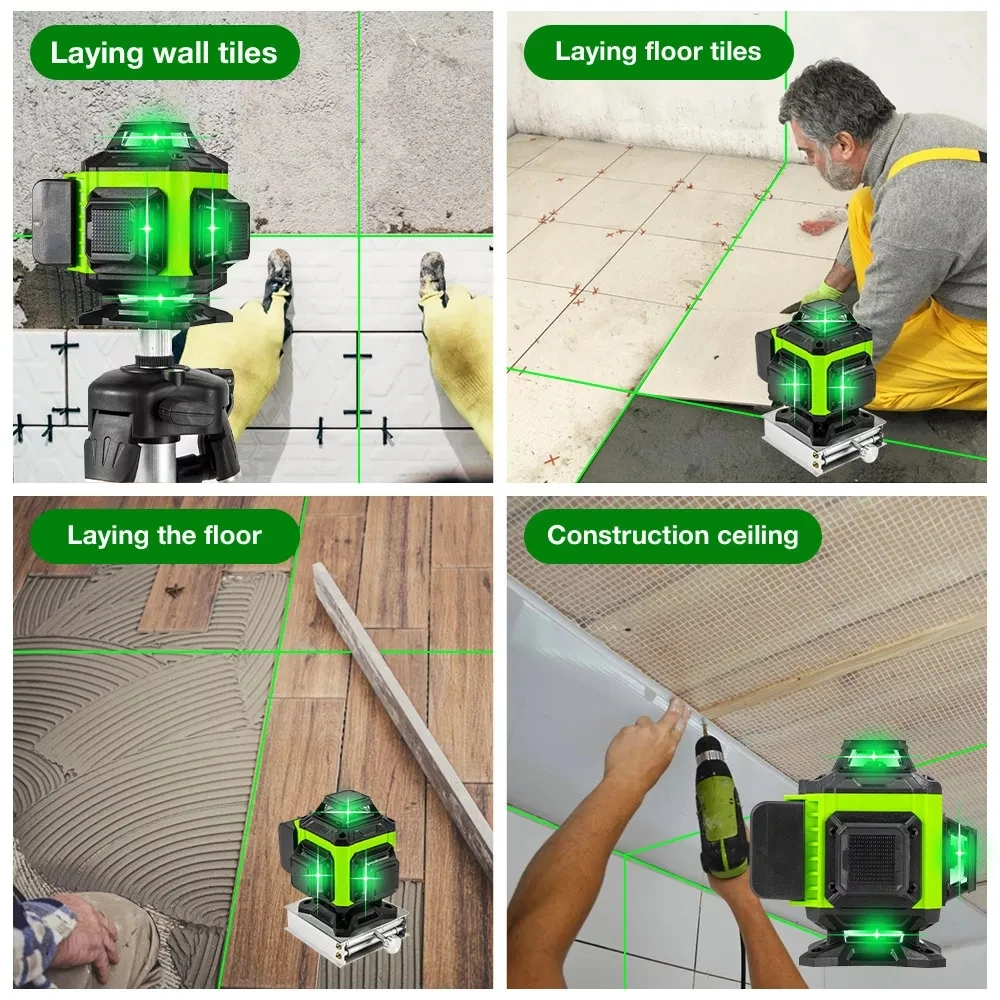 Laying wall tiles

Laying floor tiles

Laying the floor

Construction ceiling