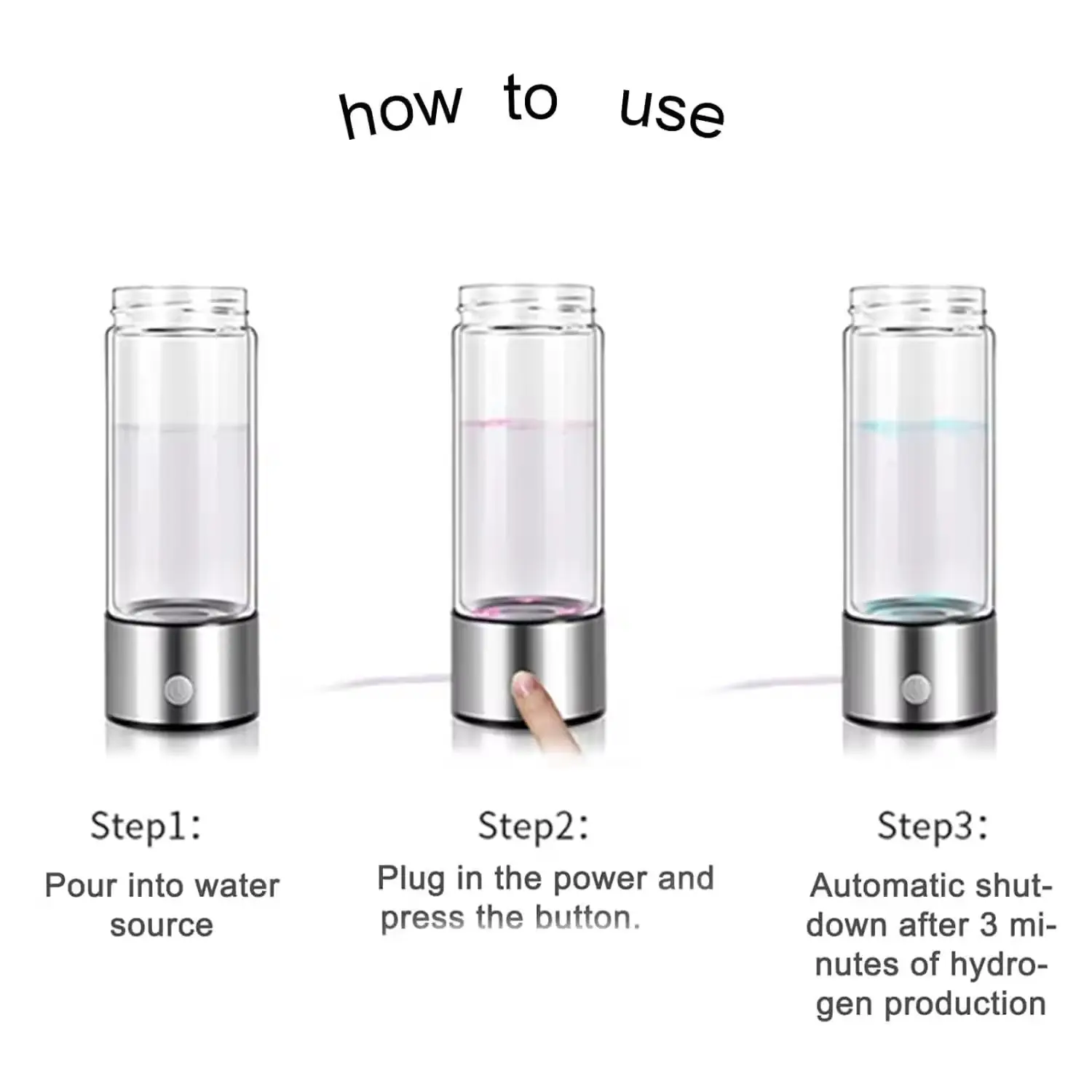 how to use

Step1:
Pour into water source

Step2:
Plug in the power and press the button.

Step3:
Automatic shutdown after 3 minutes of hydrogen production