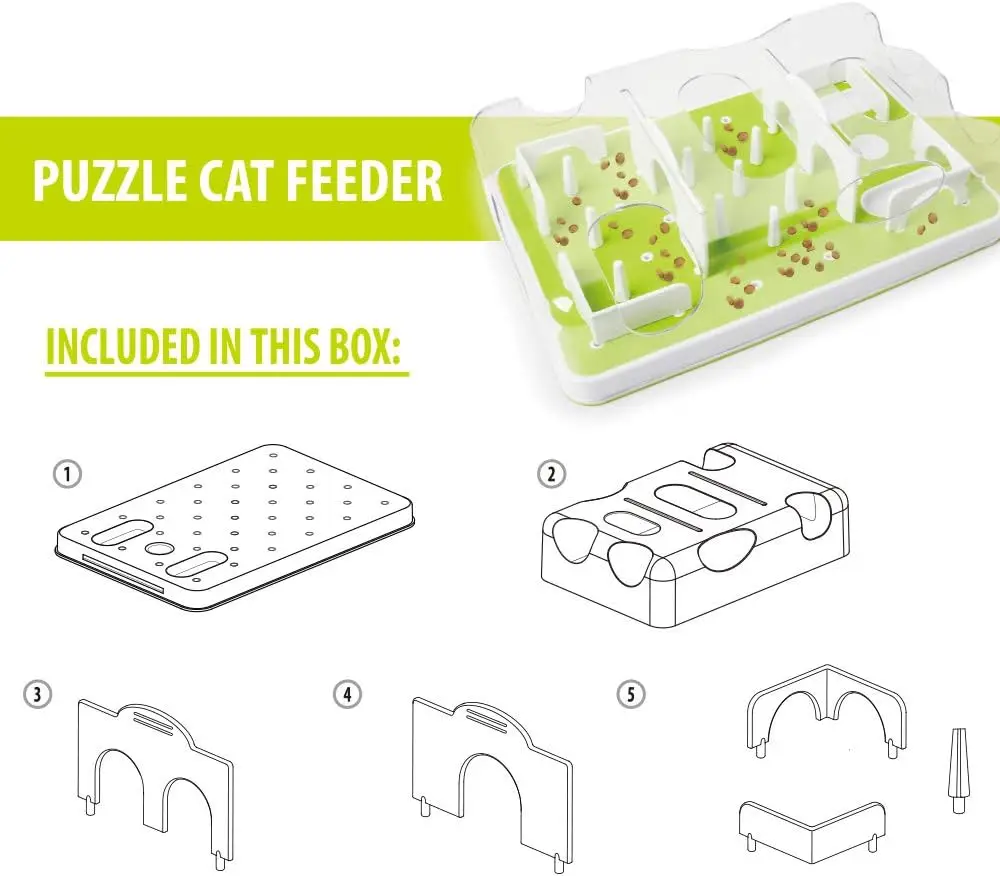 PUZZLE CAT FEEDER

INCLUDED IN THIS BOX:

1

2

3

4

5