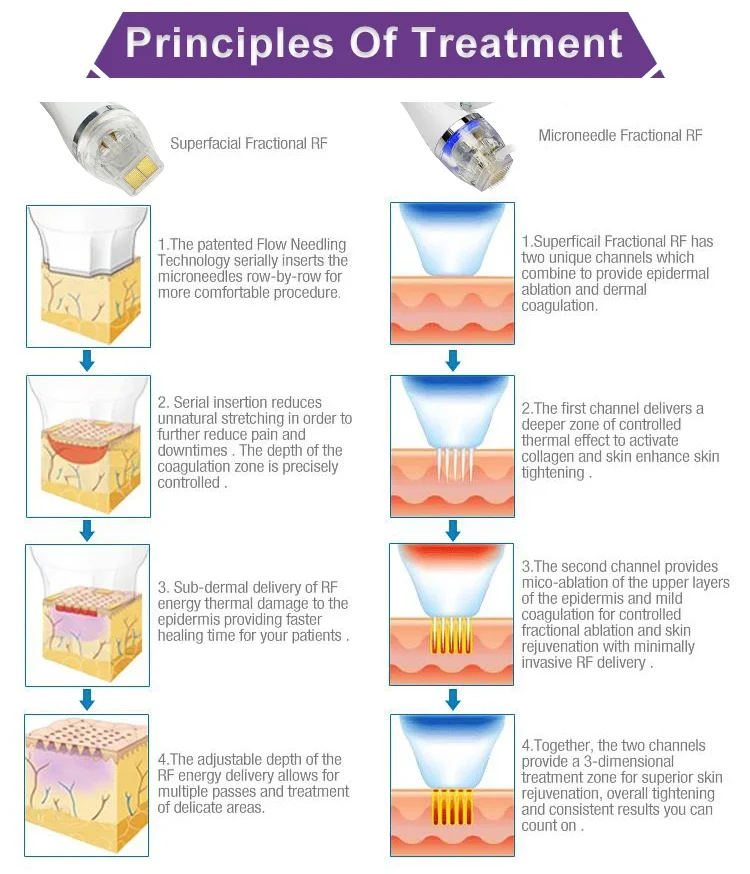 Principles Of Treatment

Superfacial Fractional RF

1.The patented Flow Needling Technology serially inserts the microneedles row-by-row for more comfortable procedure.

2. Serial insertion reduces unnatural stretching in order to further reduce pain and downtimes . The depth of the coagulation zone is precisely controlled .

3. Sub-dermal delivery of RF energy thermal damage to the epidermis providing faster healing time for your patients .

4.The adjustable depth of the RF energy delivery allows for multiple passes and treatment of delicate areas.

Microneedle Fractional RF

1.Superficail Fractional RF has two unique channels which combine to provide epidermal ablation and dermal coagulation.

2.The first channel delivers a deeper zone of controlled thermal effect to activate collagen and skin enhance skin tightening .

3.The second channel provides mico-ablation of the upper layers of the epidermis and mild coagulation for controlled fractional ablation and skin rejuvenation with minimally invasive RF delivery .

4.Together, the two channels provide a 3-dimensional treatment zone for superior skin rejuvenation, overall tightening and consistent results you can count on .