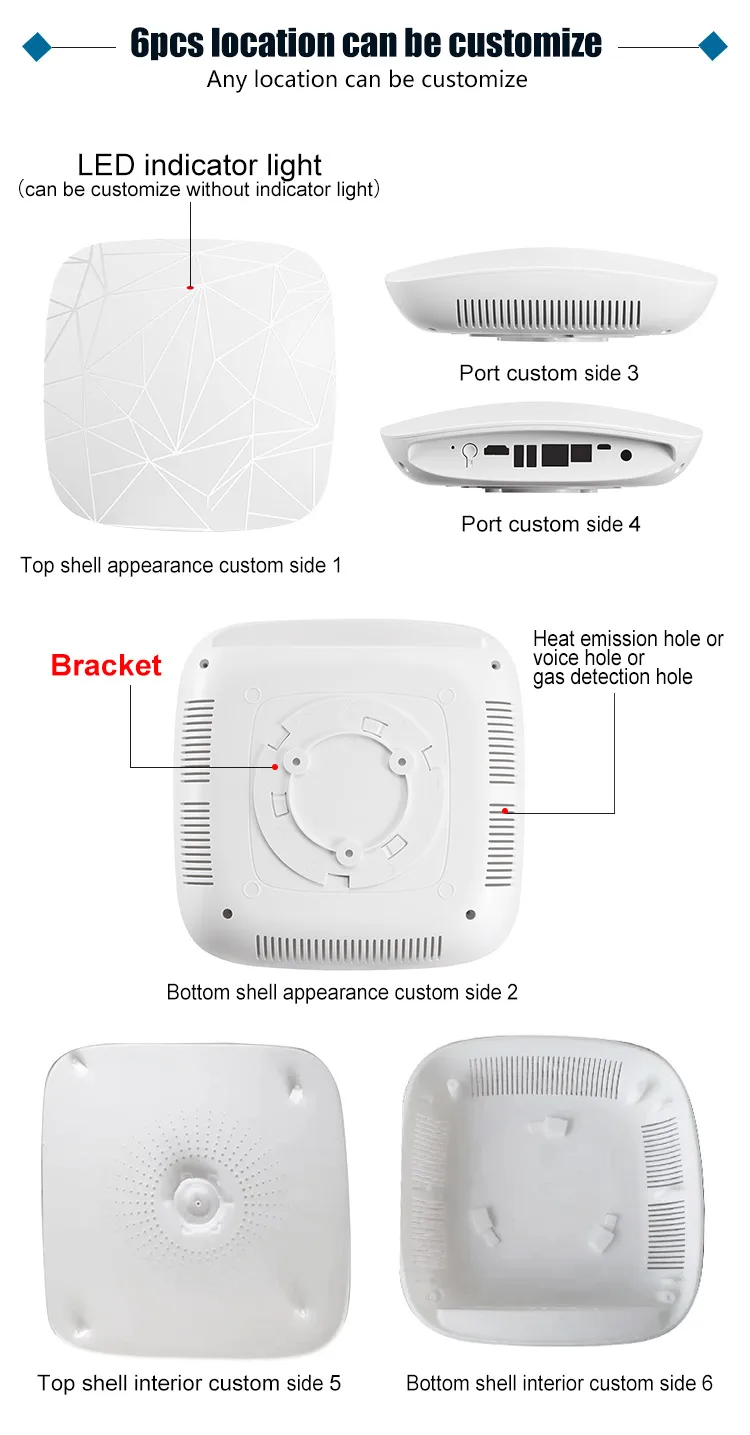 6pcs location can be customize
Any location can be customize

LED indicator light
(can be customize without indicator light)

Port custom side 3

Port custom side 4

Top shell appearance custom side 1

Bracket

Heat emission hole or voice hole or gas detection hole

Bottom shell appearance custom side 2

Top shell interior custom side 5

Bottom shell interior custom side 6