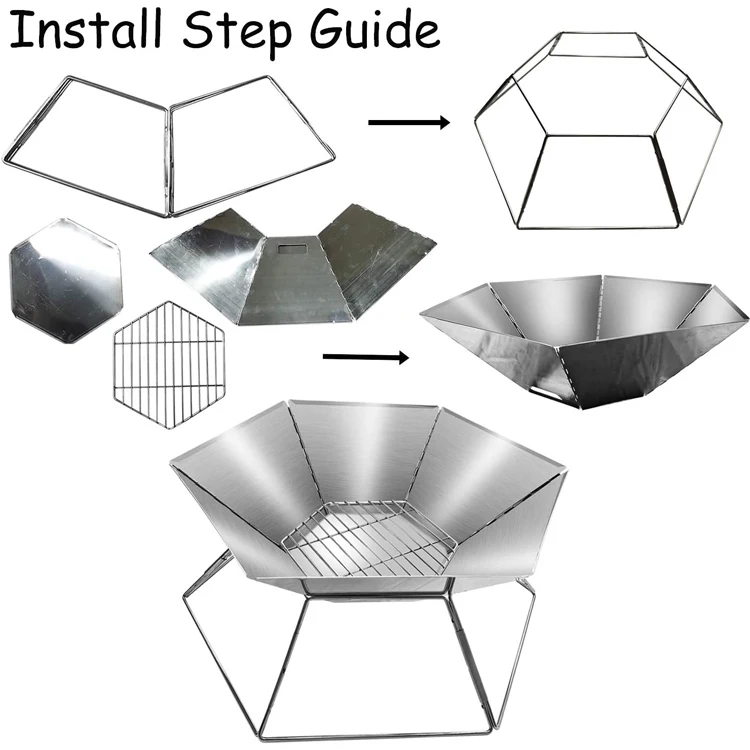 Install Step Guide