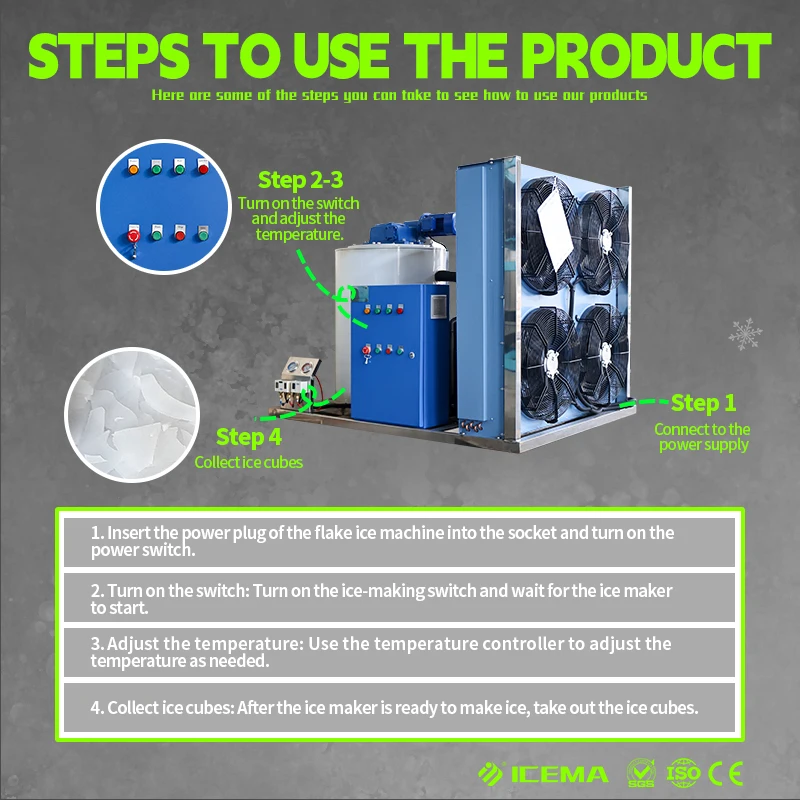 STEPS TO USE THE PRODUCT

Here are some of the steps you can take to see how to use our products

Step 2-3
Turn on the switch and adjust the temperature.

Step 4
Collect ice cubes

Step 1
Connect to the power supply

1. Insert the power plug of the flake ice machine into the socket and turn on the power switch.

2. Turn on the switch: Turn on the ice-making switch and wait for the ice maker to start.

3. Adjust the temperature: Use the temperature controller to adjust the temperature as needed.

4. Collect ice cubes: After the ice maker is ready to make ice, take out the ice cubes.

ICEMA SGS ISO CE