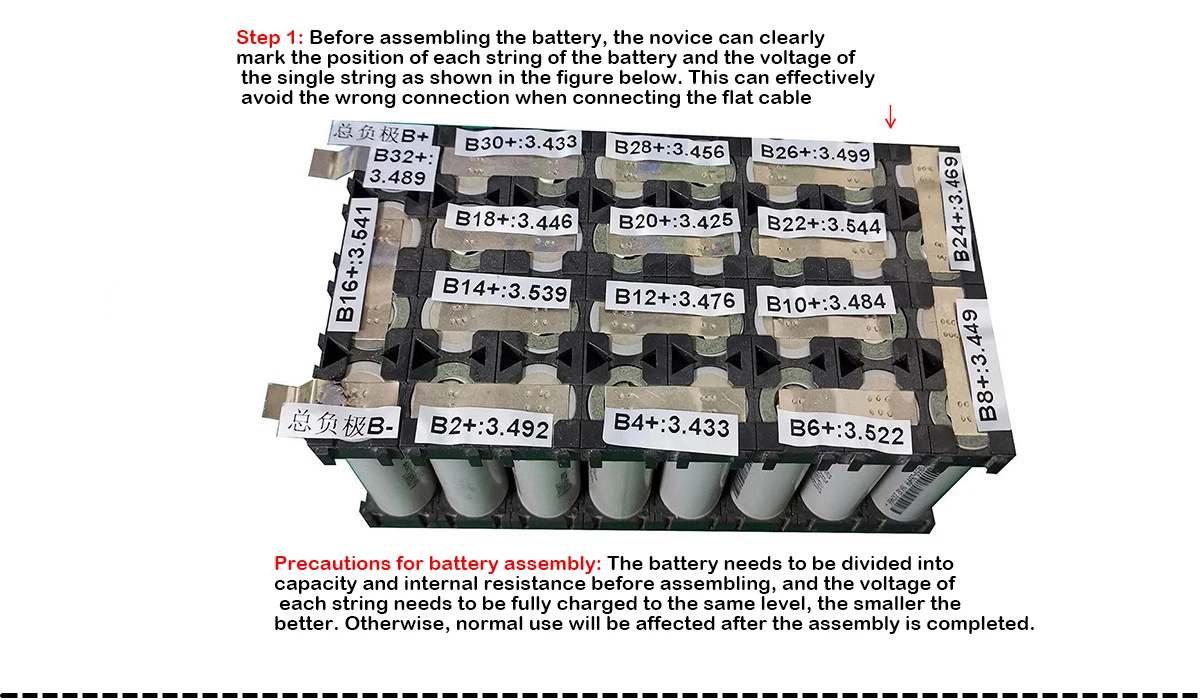 Step 1: Before assembling the battery, the novice can clearly mark the position of each string of the battery and the voltage of the single string as shown in the figure below. This can effectively avoid the wrong connection when connecting the flat cable

总负极B+
B32+: 3.489
B30+:3.433
B28+:3.456
B26+:3.499
B24+:3.469
B16+:3.541
B18+:3.446
B20+:3.425
B22+:3.544
B14+:3.539
B12+:3.476
B10+:3.484
B8+:3.449
总负极B-
B2+:3.492
B4+:3.433
B6+:3.522

Precautions for battery assembly: The battery needs to be divided into capacity and internal resistance before assembling, and the voltage of each string needs to be fully charged to the same level, the smaller the better. Otherwise, normal use will be affected after the assembly is completed.