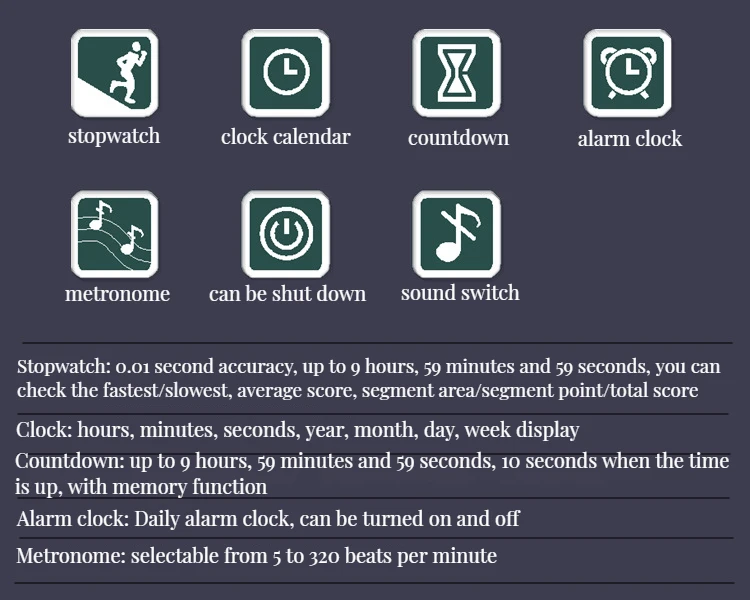 stopwatch

clock calendar

countdown

alarm clock

metronome

can be shut down

sound switch

Stopwatch: 0.01 second accuracy, up to 9 hours, 59 minutes and 59 seconds, you can check the fastest/slowest, average score, segment area/segment point/total score

Clock: hours, minutes, seconds, year, month, day, week display

Countdown: up to 9 hours, 59 minutes and 59 seconds, 10 seconds when the time is up, with memory function

Alarm clock: Daily alarm clock, can be turned on and off

Metronome: selectable from 5 to 320 beats per minute