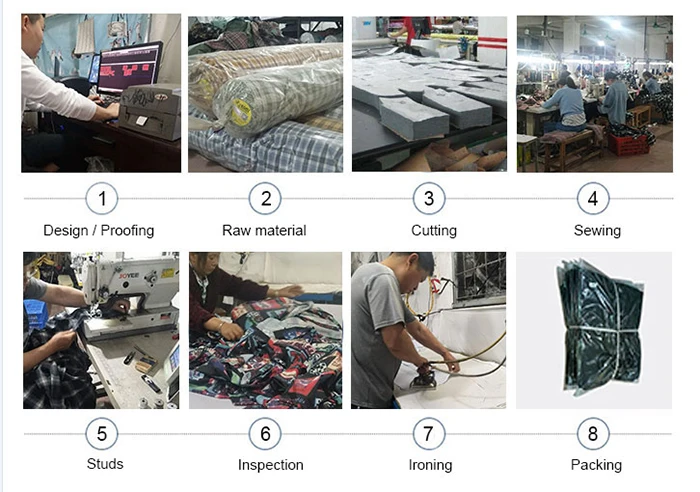 1
Design / Proofing

2
Raw material

3
Cutting

4
Sewing

JOYEE

5
Studs

6
Inspection

7
Ironing

8
Packing