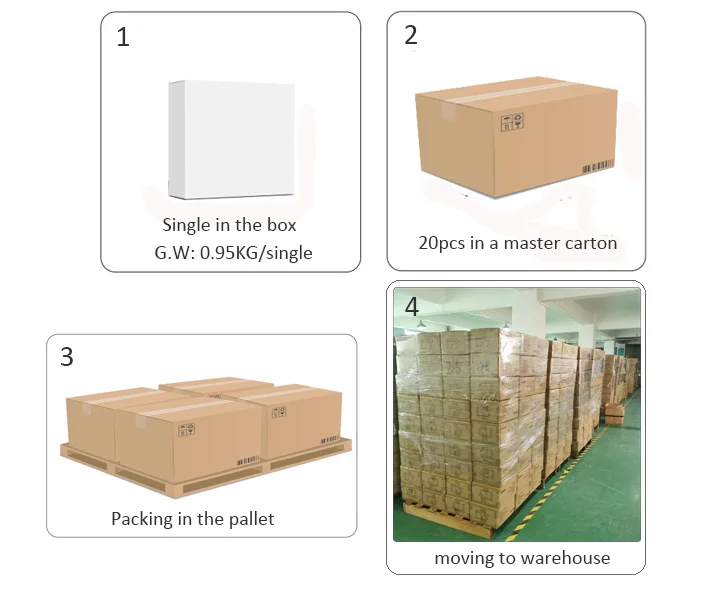 1

Single in the box
G.W: 0.95KG/single

2

20pcs in a master carton

3

Packing in the pallet

4

moving to warehouse