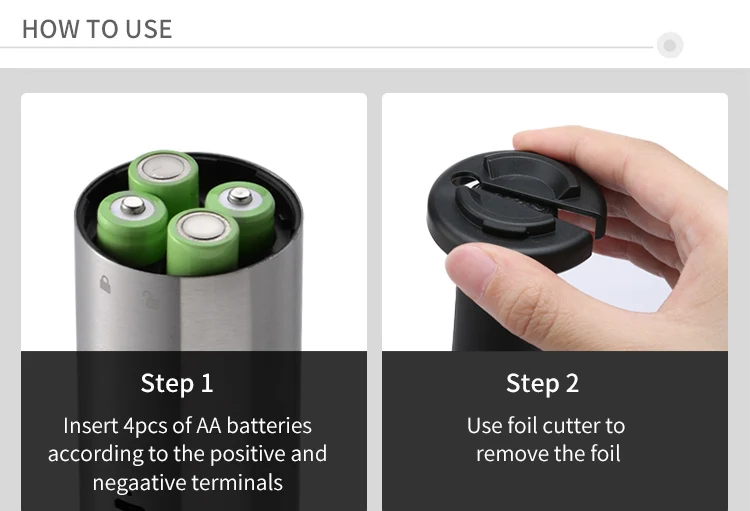 HOW TO USE

Step 1

Insert 4pcs of AA batteries according to the positive and negaative terminals

Step 2

Use foil cutter to remove the foil