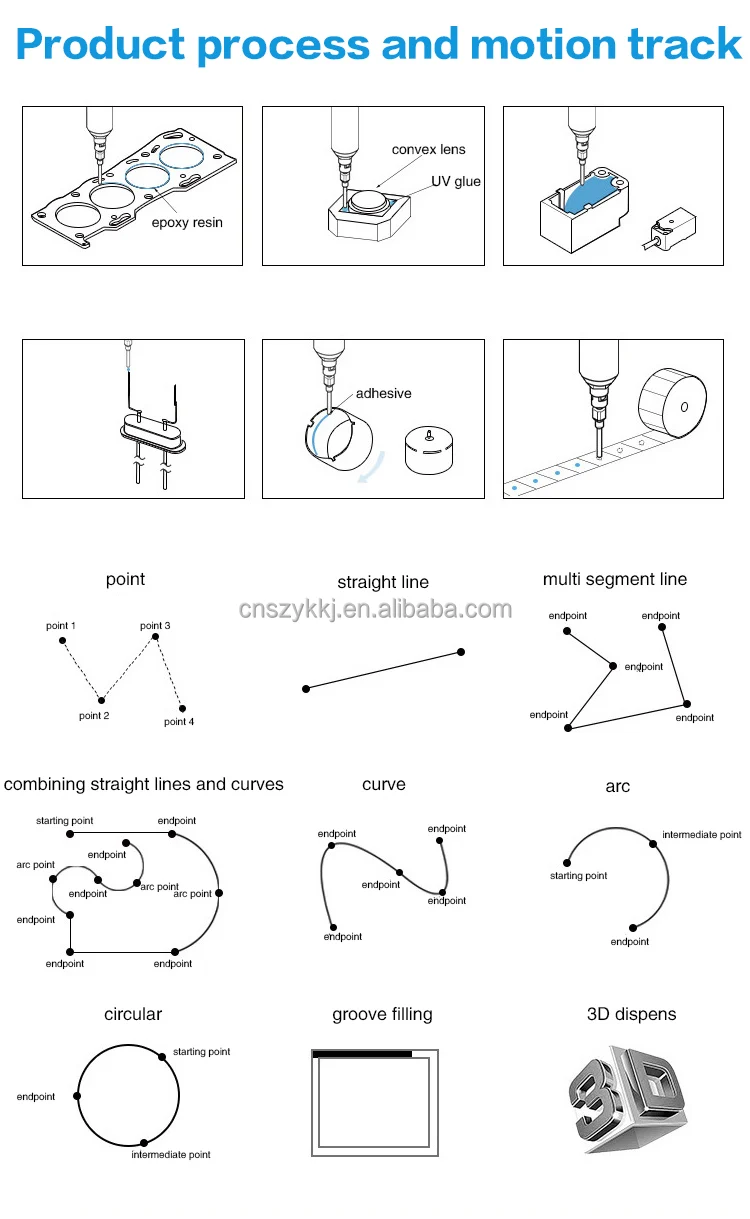 Product process and motion track

epoxy resin

convex lens

UV glue

adhesive

point

point 1

point 3

point 2

point 4

straight line

cnszykkj.en.alibaba.com

multi segment line

endpoint

endpoint

endpoint

endpoint

endpoint

combining straight lines and curves

starting point

endpoint

endpoint

arc point

endpoint

arc point

arc point

endpoint

endpoint

endpoint

curve

endpoint

endpoint

endpoint

endpoint

endpoint

arc

intermediate point

starting point

endpoint

circular

starting point

endpoint

intermediate point

groove filling

3D dispens

3D