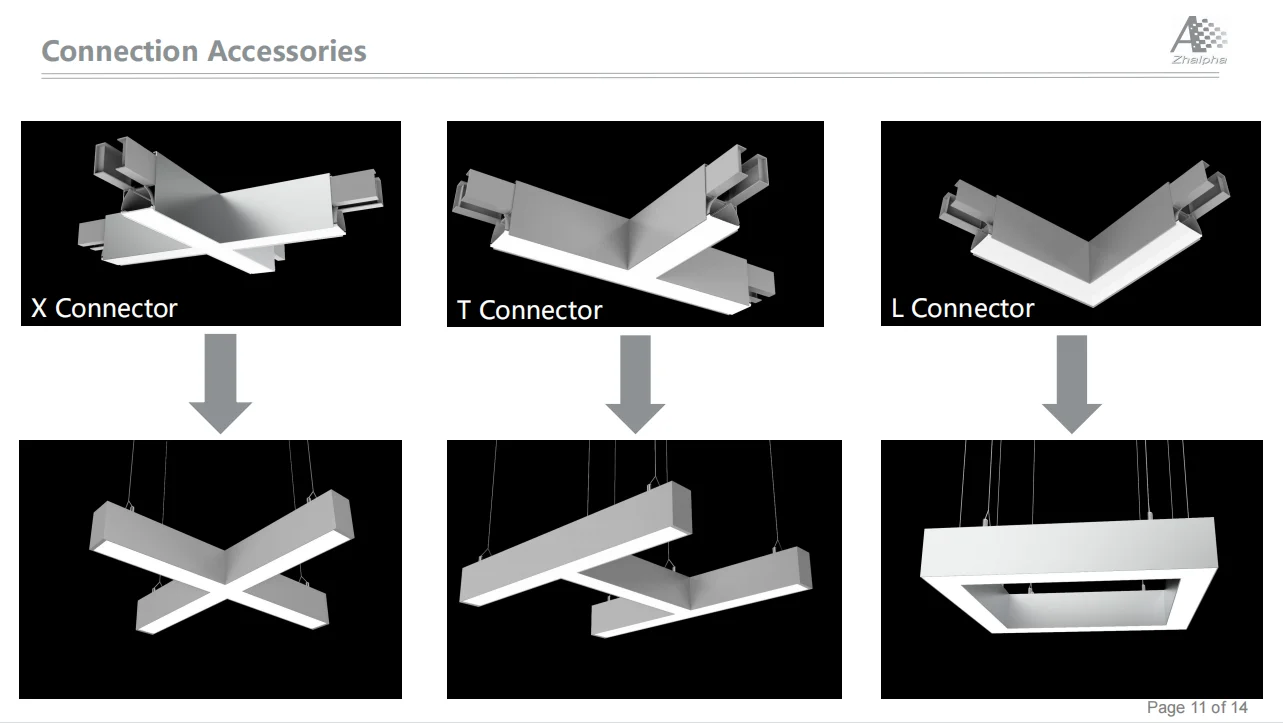 Connection Accessories

Zhalpha

X Connector

T Connector

L Connector

Page 11 of 14