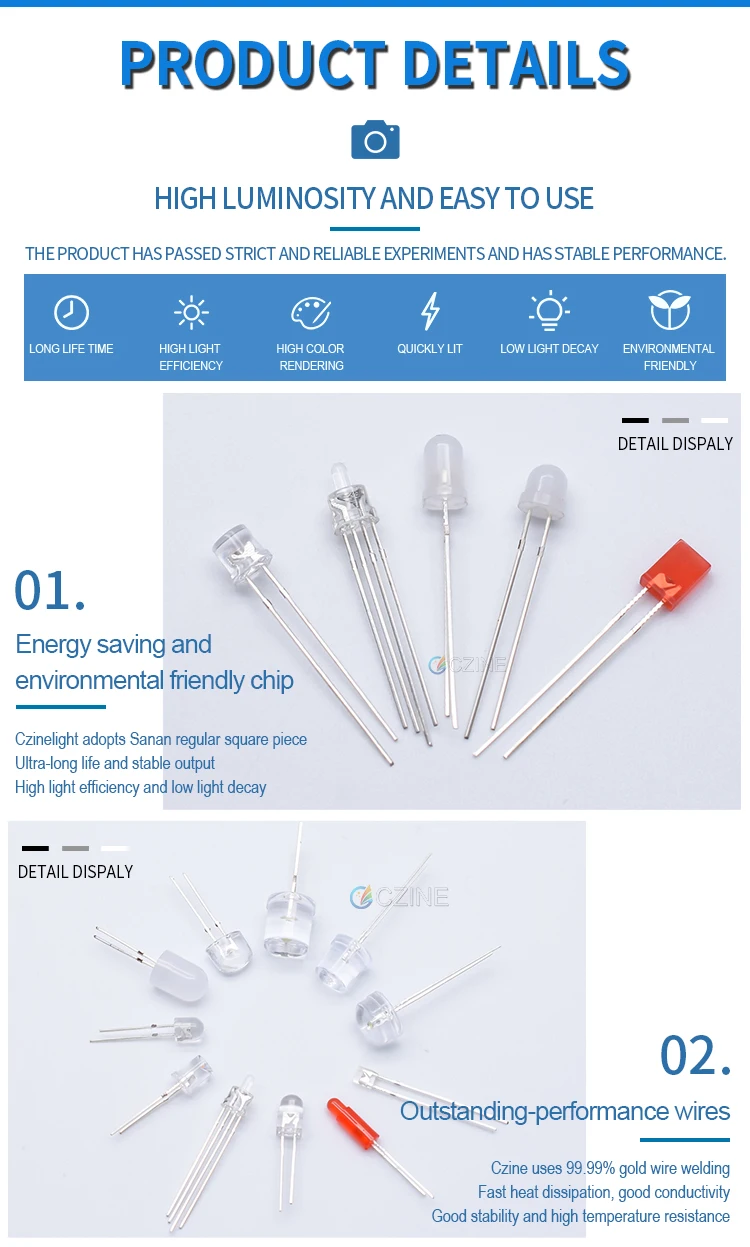 PRODUCT DETAILS

HIGH LUMINOSITY AND EASY TO USE

THE PRODUCT HAS PASSED STRICT AND RELIABLE EXPERIMENTS AND HAS STABLE PERFORMANCE.

LONG LIFE TIME

HIGH LIGHT EFFICIENCY

HIGH COLOR RENDERING

QUICKLY LIT

LOW LIGHT DECAY

ENVIRONMENTAL FRIENDLY

DETAIL DISPALY

01.

Energy saving and environmental friendly chip

Czinelight adopts Sanan regular square piece
Ultra-long life and stable output
High light efficiency and low light decay

CZINE

DETAIL DISPALY

CZINE

02.

Outstanding-performance wires

Czine uses 99.99% gold wire welding
Fast heat dissipation, good conductivity
Good stability and high temperature resistance