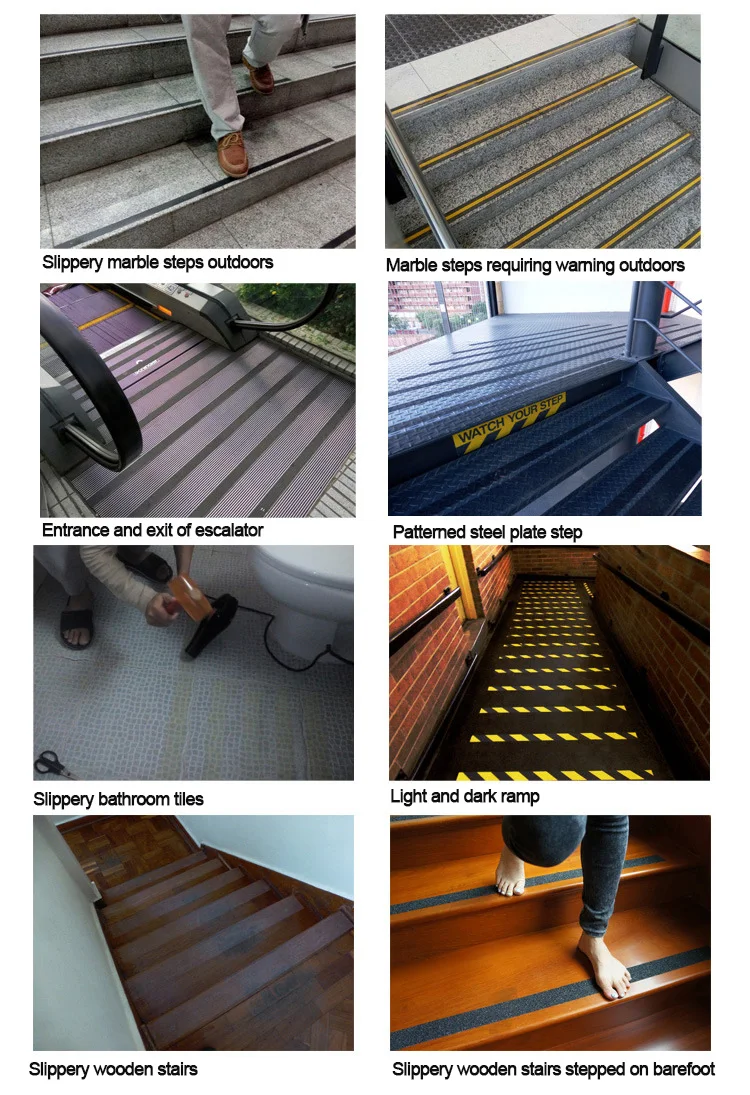 Slippery marble steps outdoors

Marble steps requiring warning outdoors

Entrance and exit of escalator

WATCH YOUR STEP

Patterned steel plate step

Slippery bathroom tiles

Light and dark ramp

Slippery wooden stairs

Slippery wooden stairs stepped on barefoot