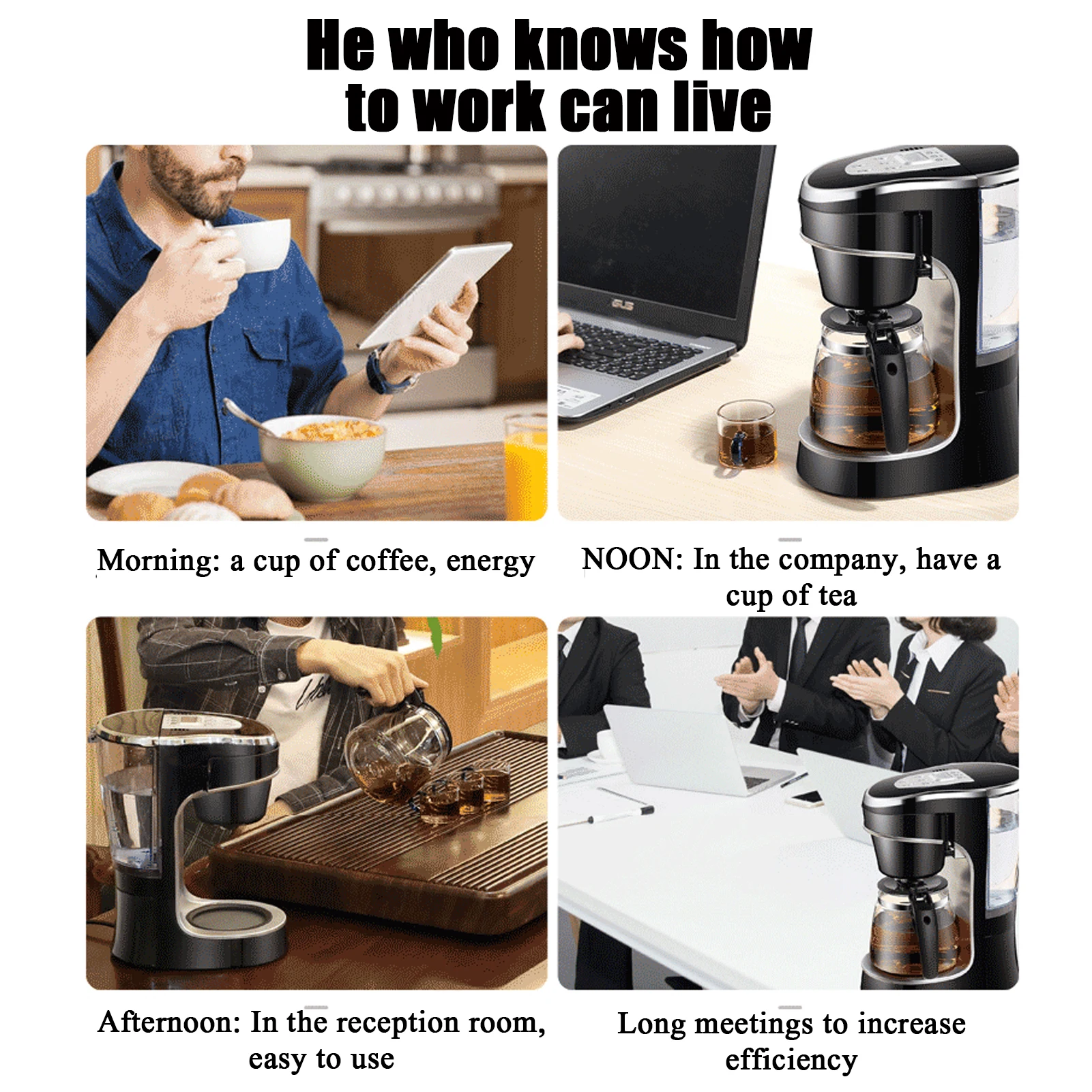 He who knows how to work can live

Morning: a cup of coffee, energy

NOON: In the company, have a cup of tea

Afternoon: In the reception room, easy to use

Long meetings to increase efficiency