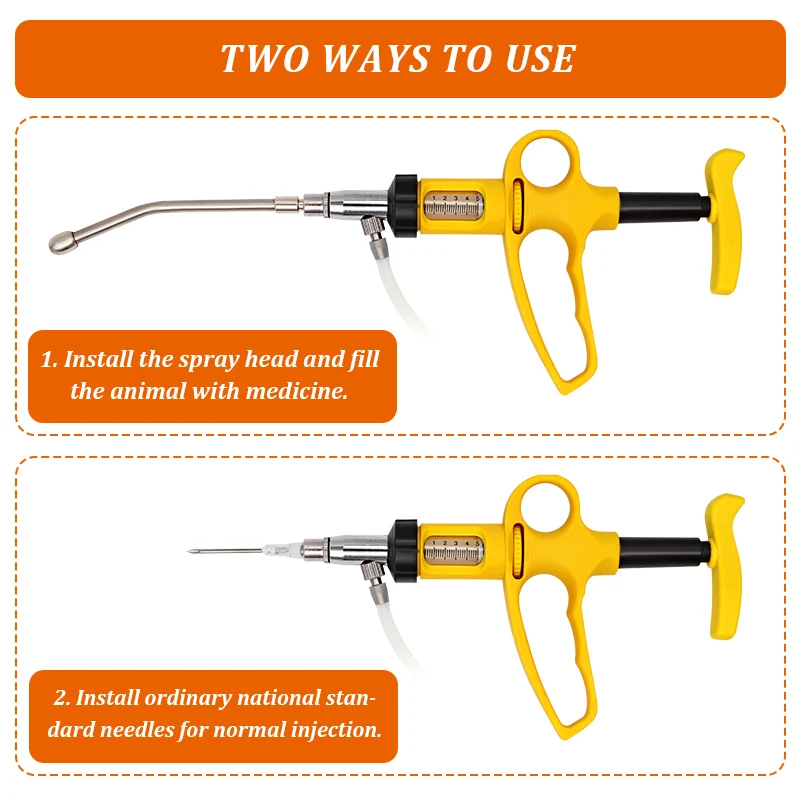 TWO WAYS TO USE

1 2 3 4 5

1. Install the spray head and fill the animal with medicine.

1 2 3 4 5

2. Install ordinary national standard needles for normal injection.