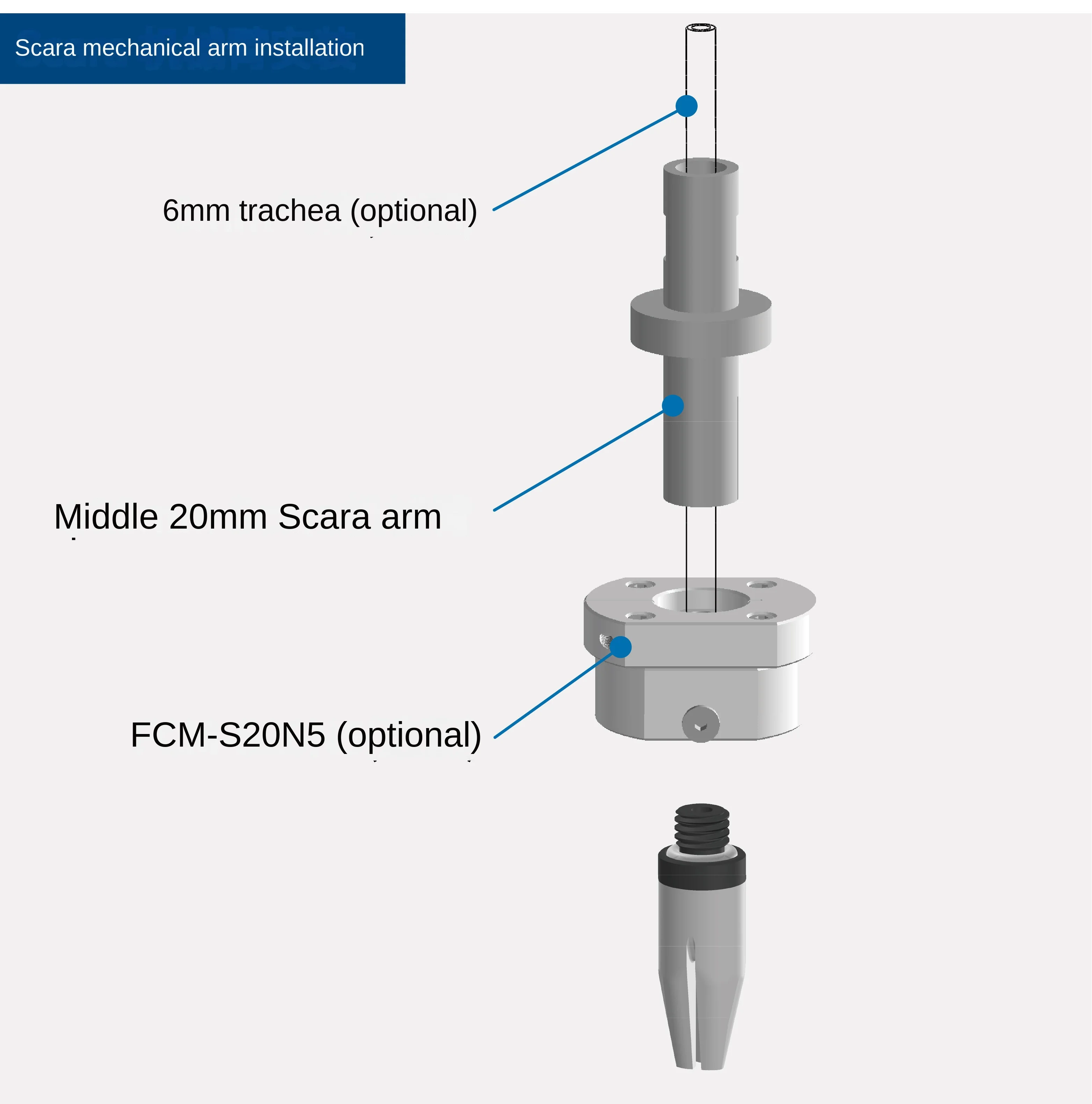 Scara mechanical arm installation

6mm trachea (optional)

Middle 20mm Scara arm

FCM-S20N5 (optional)