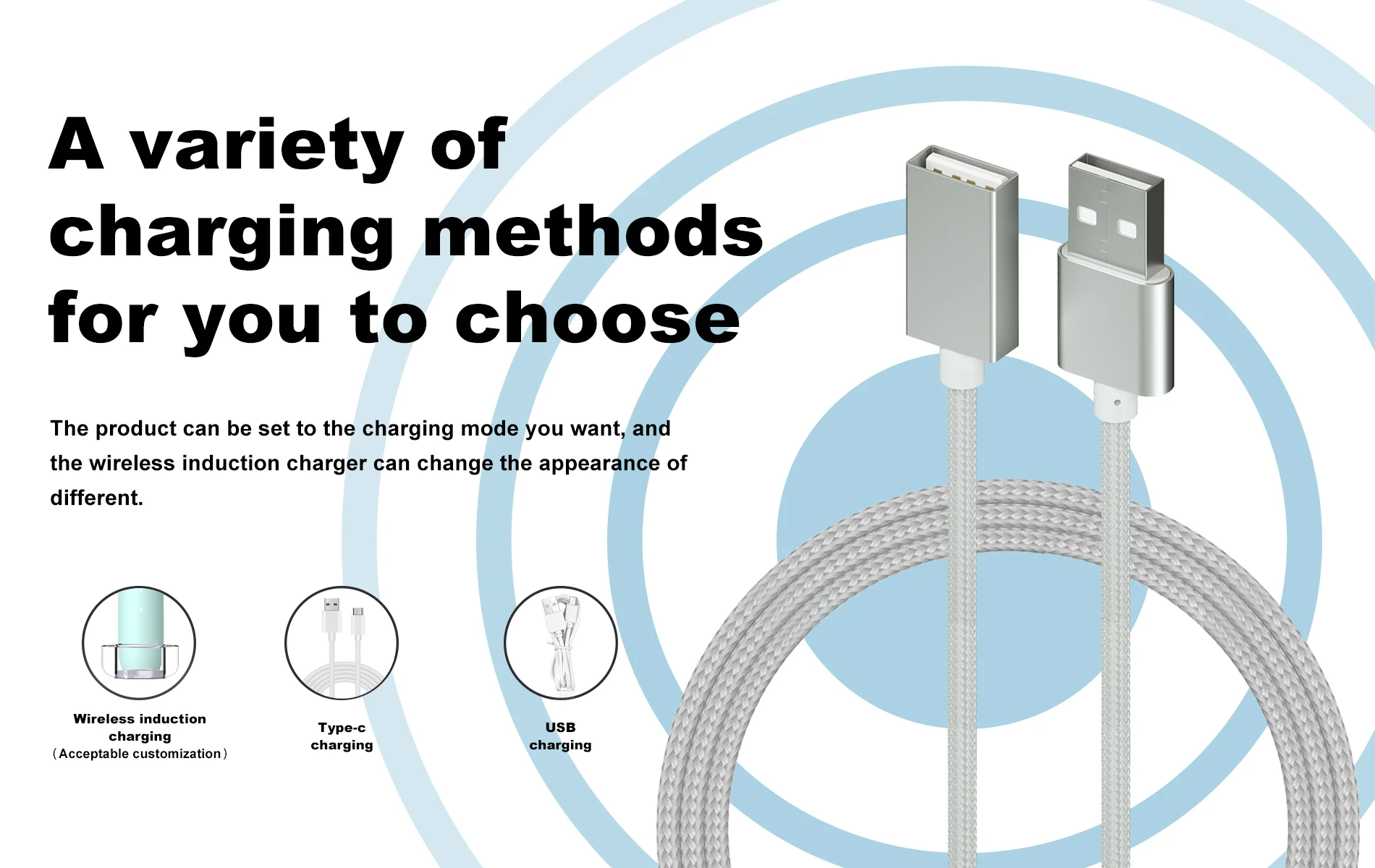 A variety of charging methods for you to choose

The product can be set to the charging mode you want, and the wireless induction charger can change the appearance of different.

Wireless induction charging （Acceptable customization）

Type-c charging

USB charging