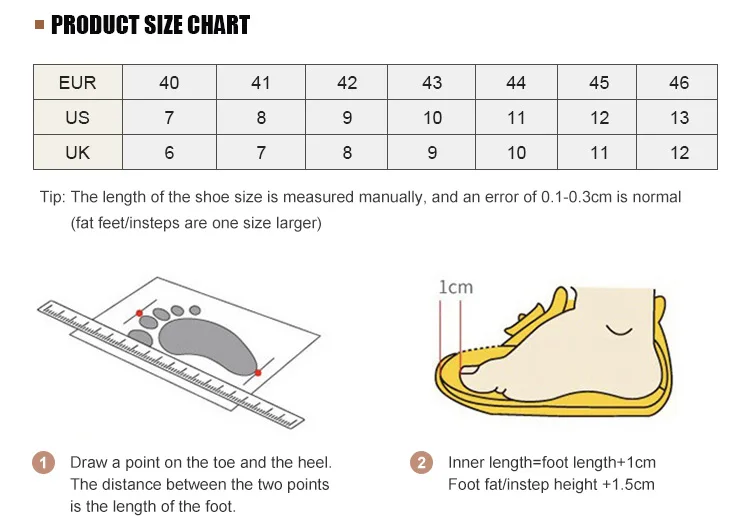 PRODUCT SIZE CHART

| EUR | 40 | 41 | 42 | 43 | 44 | 45 | 46 |
|---|---|---|---|---|---|---|---|
| US | 7 | 8 | 9 | 10 | 11 | 12 | 13 |
| UK | 6 | 7 | 8 | 9 | 10 | 11 | 12 |

Tip: The length of the shoe size is measured manually, and an error of 0.1-0.3cm is normal (fat feet/insteps are one size larger)

1cm

1 Draw a point on the toe and the heel. The distance between the two points is the length of the foot.

2 Inner length=foot length+1cm
Foot fat/instep height +1.5cm