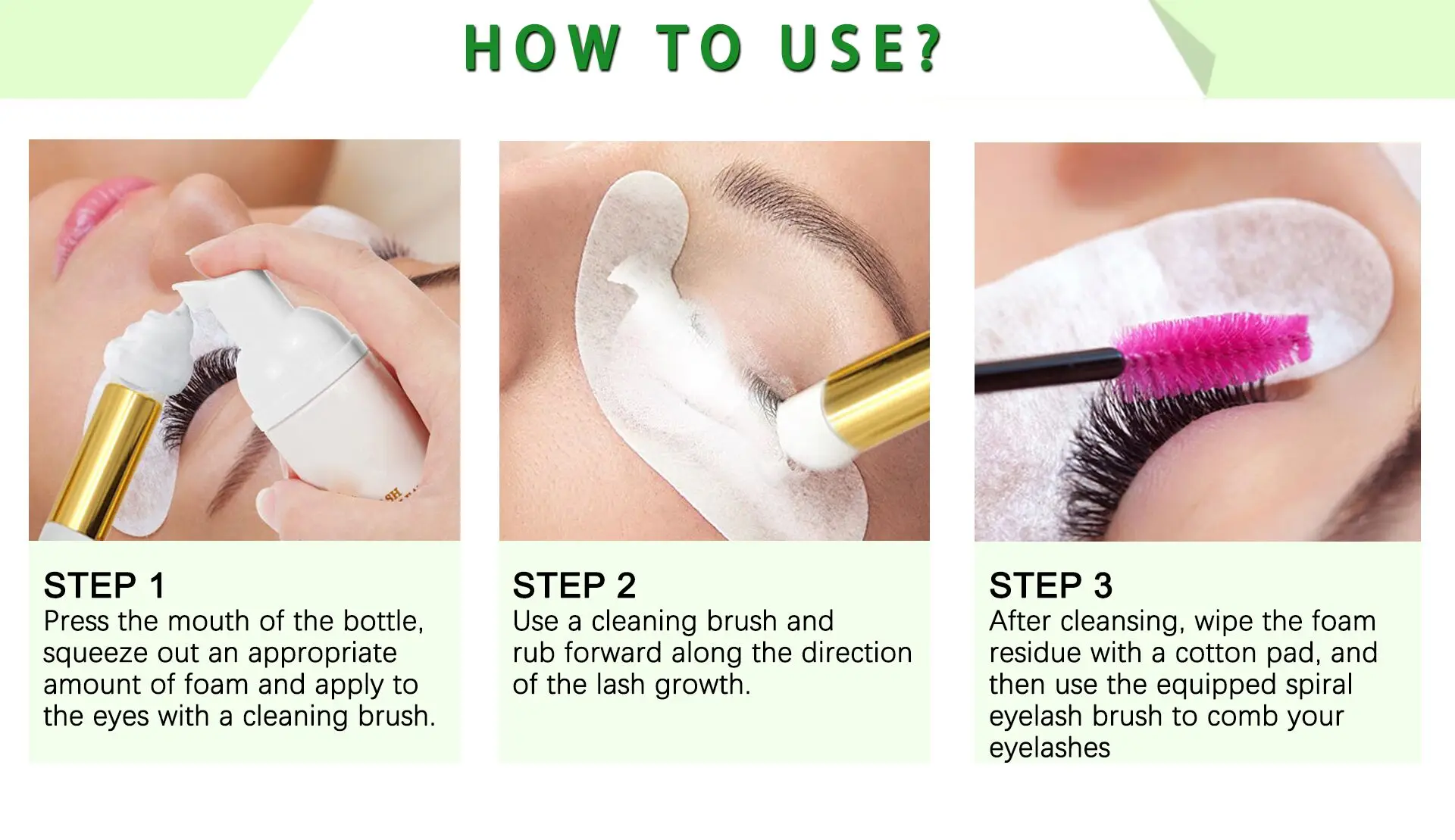 HOW TO USE?

STEP 1
Press the mouth of the bottle, squeeze out an appropriate amount of foam and apply to the eyes with a cleaning brush.

STEP 2
Use a cleaning brush and rub forward along the direction of the lash growth.

STEP 3
After cleansing, wipe the foam residue with a cotton pad, and then use the equipped spiral eyelash brush to comb your eyelashes