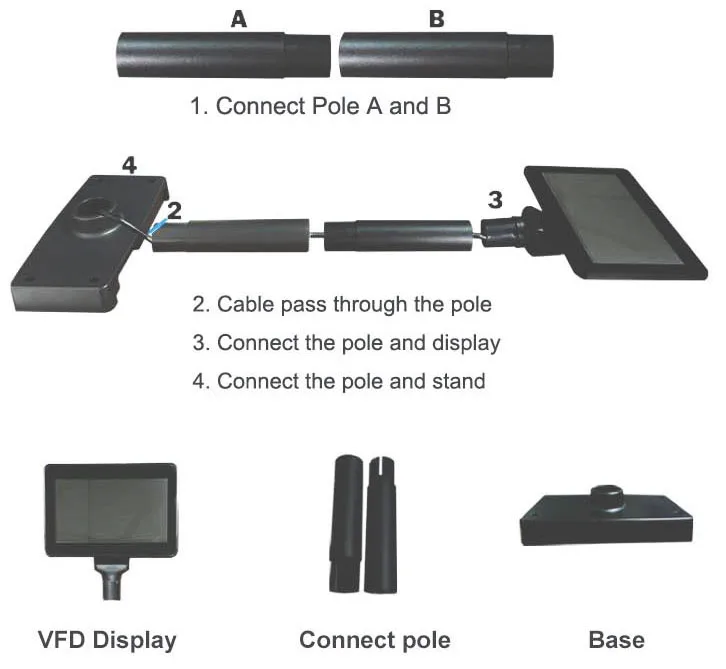 A B

1. Connect Pole A and B

4 2 3

2. Cable pass through the pole

3. Connect the pole and display

4. Connect the pole and stand

VFD Display

Connect pole

Base