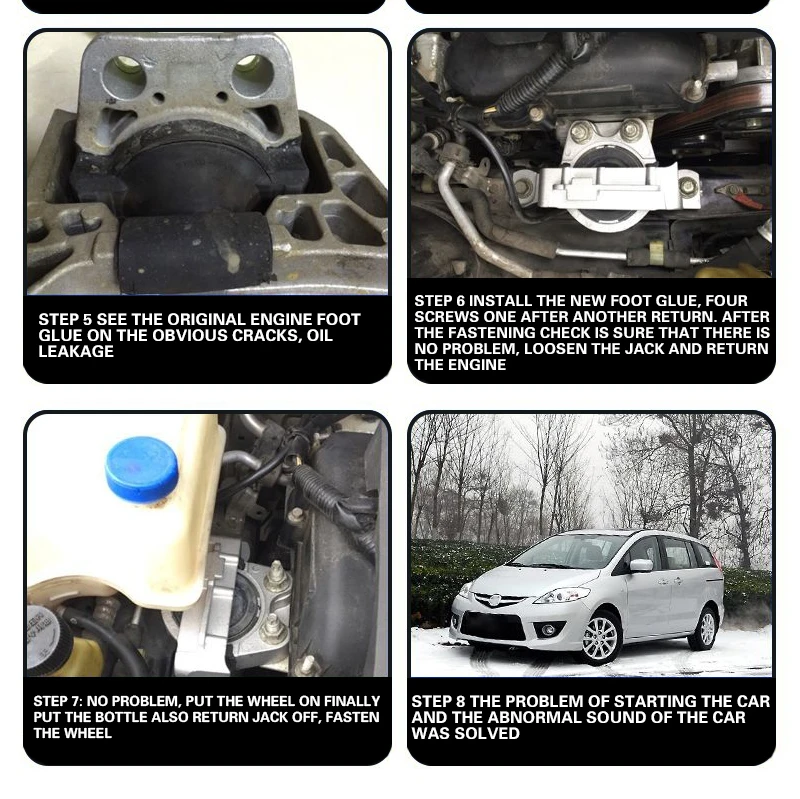 STEP 5 SEE THE ORIGINAL ENGINE FOOT GLUE ON THE OBVIOUS CRACKS, OIL LEAKAGE

STEP 6 INSTALL THE NEW FOOT GLUE, FOUR SCREWS ONE AFTER ANOTHER RETURN. AFTER THE FASTENING CHECK IS SURE THAT THERE IS NO PROBLEM, LOOSEN THE JACK AND RETURN THE ENGINE

STEP 7: NO PROBLEM, PUT THE WHEEL ON FINALLY PUT THE BOTTLE ALSO RETURN JACK OFF, FASTEN THE WHEEL

STEP 8 THE PROBLEM OF STARTING THE CAR AND THE ABNORMAL SOUND OF THE CAR WAS SOLVED