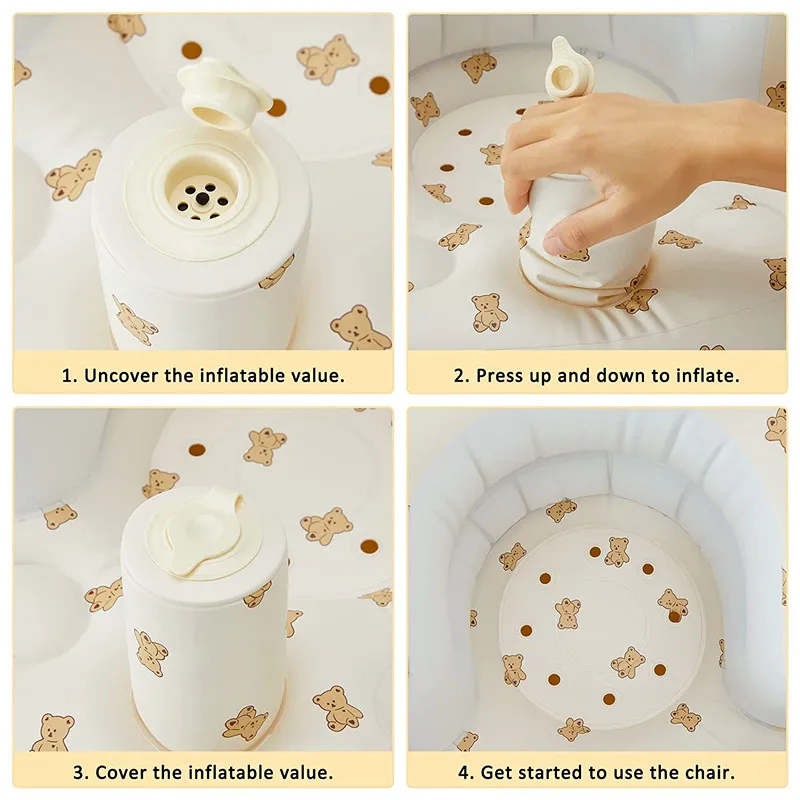 1. Uncover the inflatable value.

2. Press up and down to inflate.

3. Cover the inflatable value.

4. Get started to use the chair.