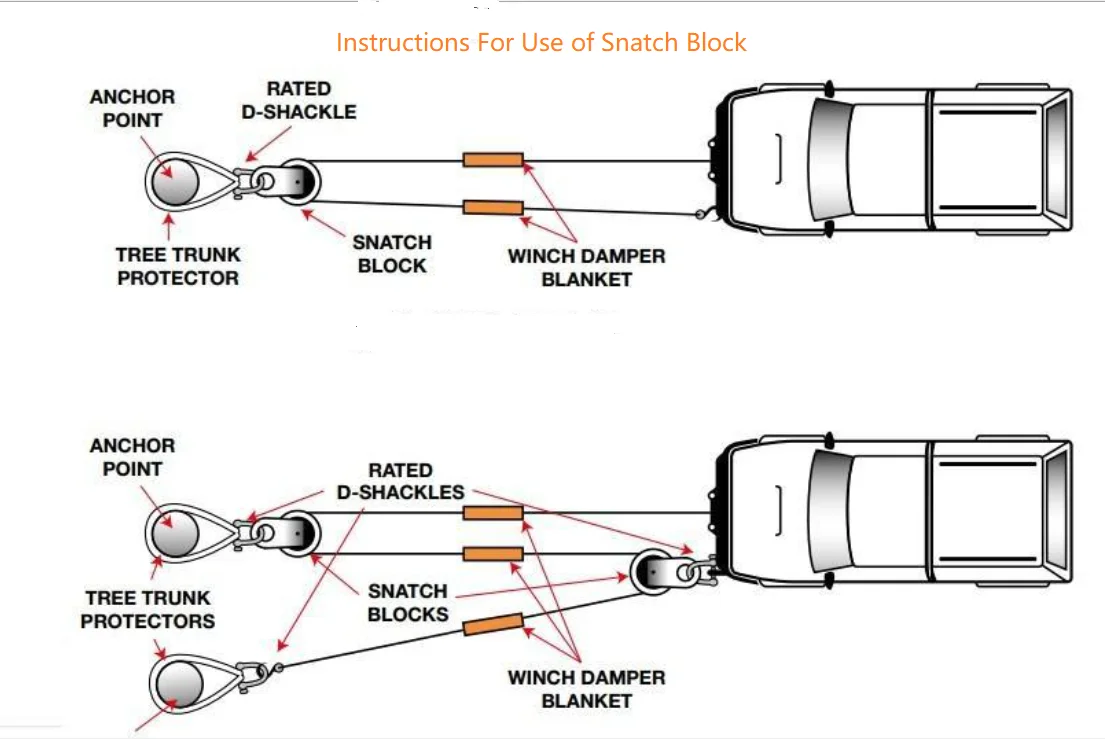 Instructions For Use of Snatch Block

ANCHOR POINT

RATED D-SHACKLE

TREE TRUNK PROTECTOR

SNATCH BLOCK

WINCH DAMPER BLANKET

ANCHOR POINT

RATED D-SHACKLES

TREE TRUNK PROTECTORS

SNATCH BLOCKS

WINCH DAMPER BLANKET