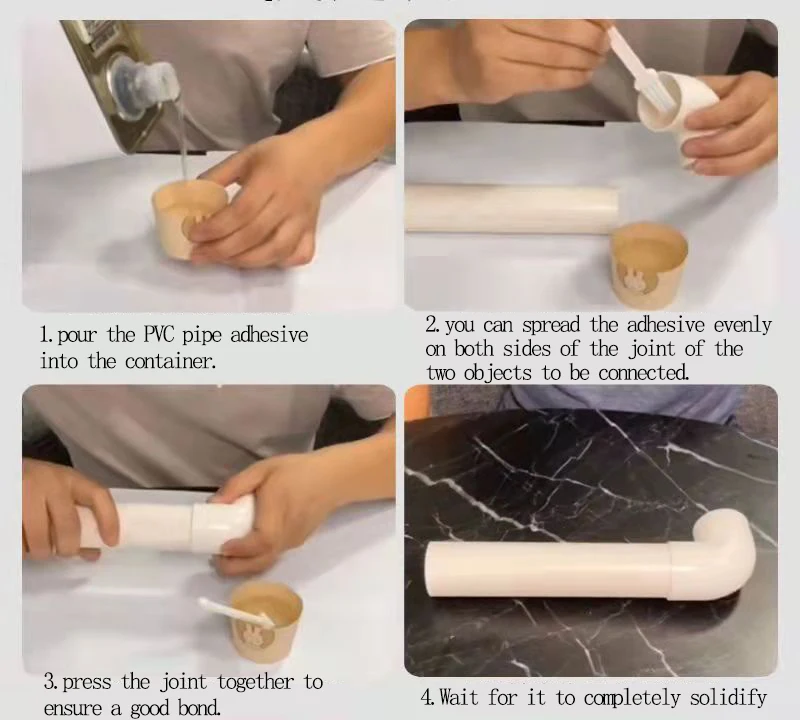 1. pour the PVC pipe adhesive into the container.

2. you can spread the adhesive evenly on both sides of the joint of the two objects to be connected.

3. press the joint together to ensure a good bond.

4. Wait for it to completely solidify