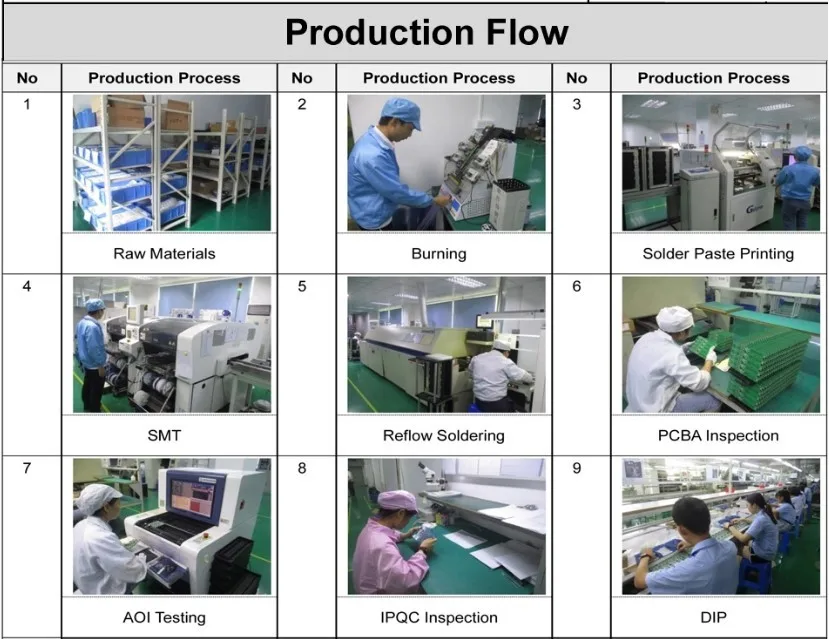 Production Flow

| No | Production Process | No | Production Process | No | Production Process |
|---|---|---|---|---|---|
| 1 | Raw Materials | 2 | Burning | 3 | Solder Paste Printing |
| 4 | SMT | 5 | Reflow Soldering | 6 | PCBA Inspection |
| 7 | AOI Testing | 8 | IPQC Inspection | 9 | DIP |