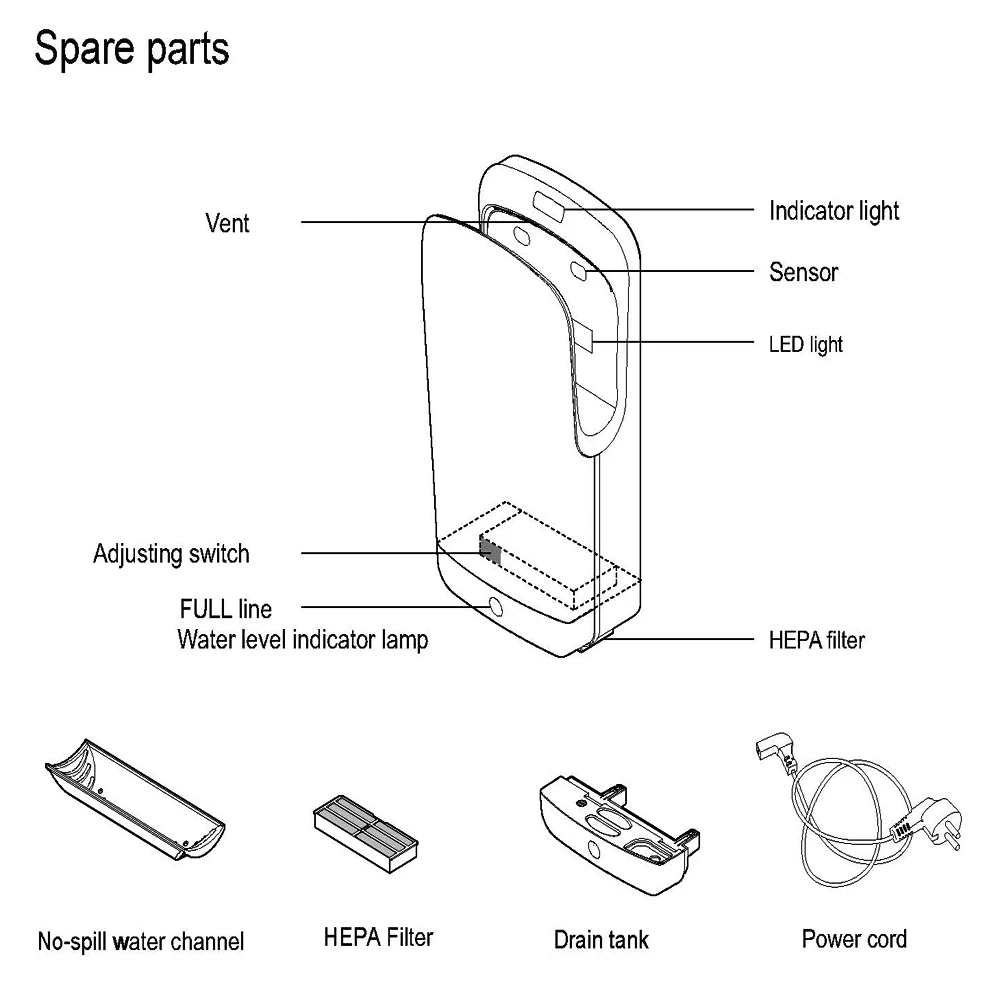 Spare parts

Vent

Indicator light

Sensor

LED light

Adjusting switch

FULL line
Water level indicator lamp

HEPA filter

No-spill water channel

HEPA Filter

Drain tank

Power cord