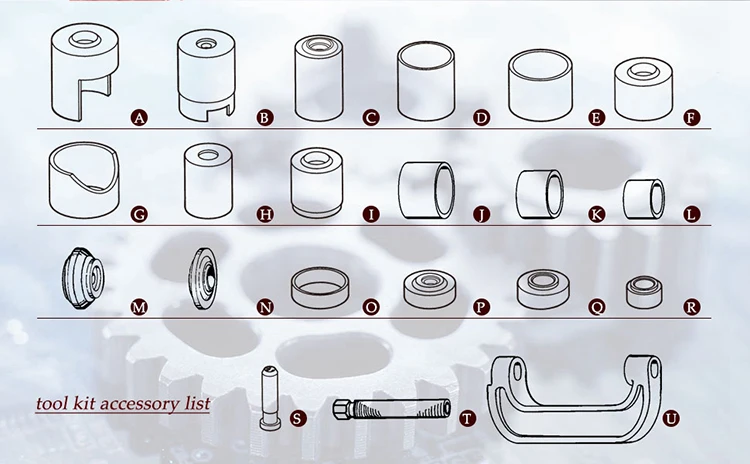 A B C D E F

G H I J K L

M N O P Q R

tool kit accessory list

S T U