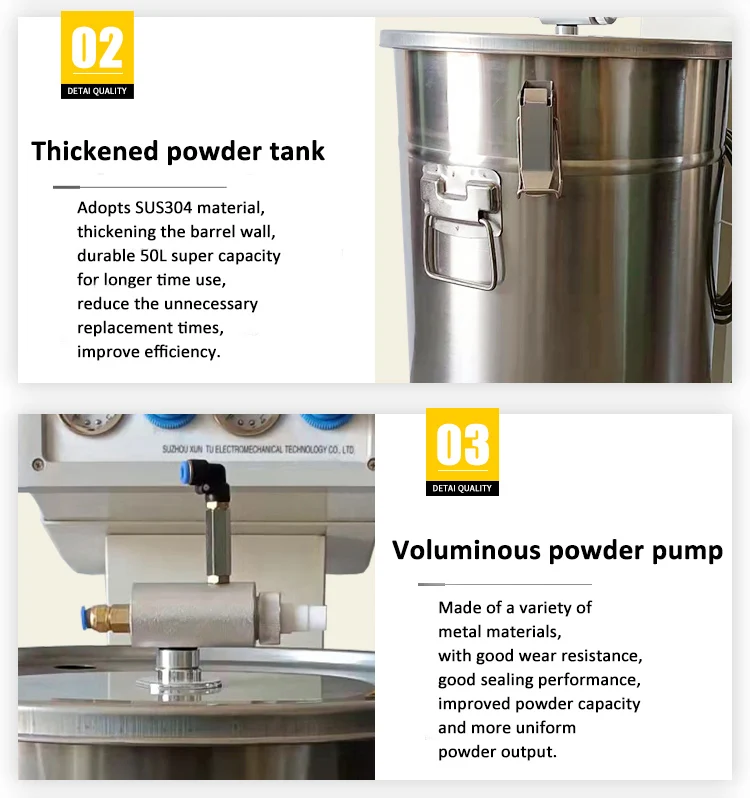 02
DETAI QUALITY

Thickened powder tank

Adopts SUS304 material, thickening the barrel wall, durable 50L super capacity for longer time use, reduce the unnecessary replacement times, improve efficiency.

SUZHOU XUN TU ELECTROMECHANICAL TECHNOLOGY CO., LTD.

03
DETAI QUALITY

Voluminous powder pump

Made of a variety of metal materials, with good wear resistance, good sealing performance, improved powder capacity and more uniform powder output.